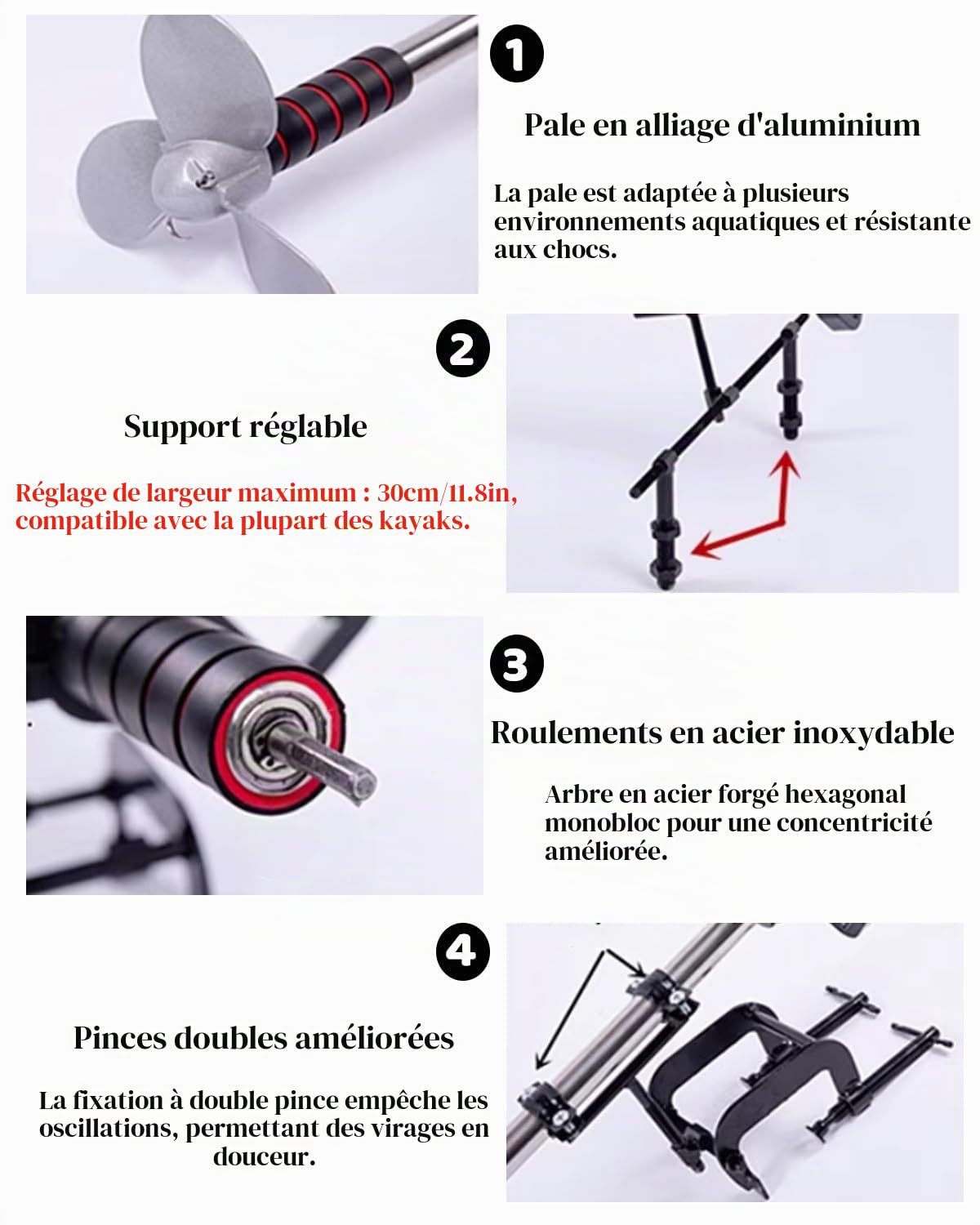 1

Pale en alliage d'aluminium

La pale est adaptée à plusieurs environnements aquatiques et résistante aux chocs.

2

Support réglable

Réglage de largeur maximum : 30cm/11.8in, compatible avec la plupart des kayaks.

3

Roulements en acier inoxydable

Arbre en acier forgé hexagonal monobloc pour une concentricité améliorée.

4

Pinces doubles améliorées

La fixation à double pince empêche les oscillations, permettant des virages en douceur.