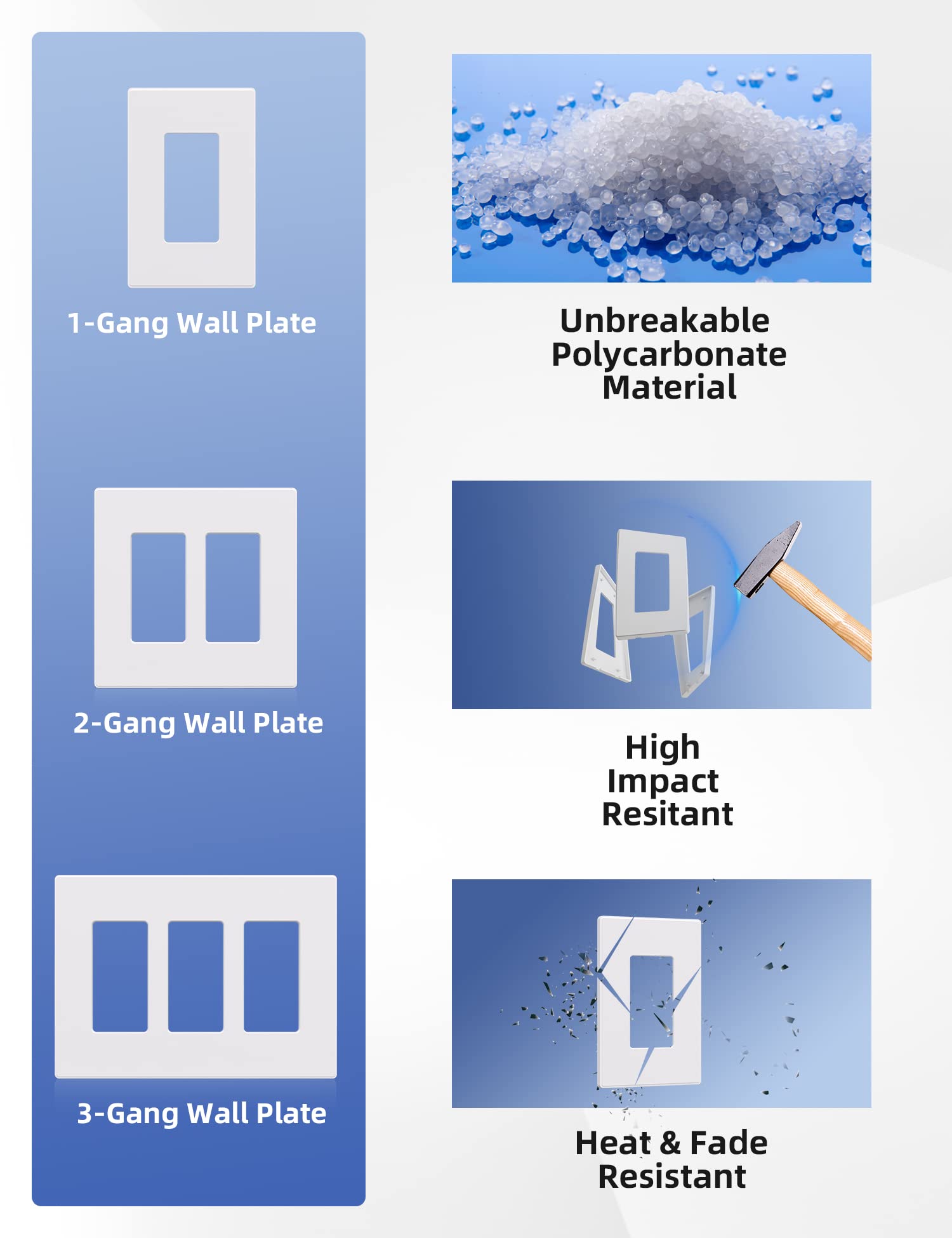 1-Gang Wall Plate

2-Gang Wall Plate

3-Gang Wall Plate

Unbreakable Polycarbonate Material

High Impact Resitant

Heat & Fade Resistant