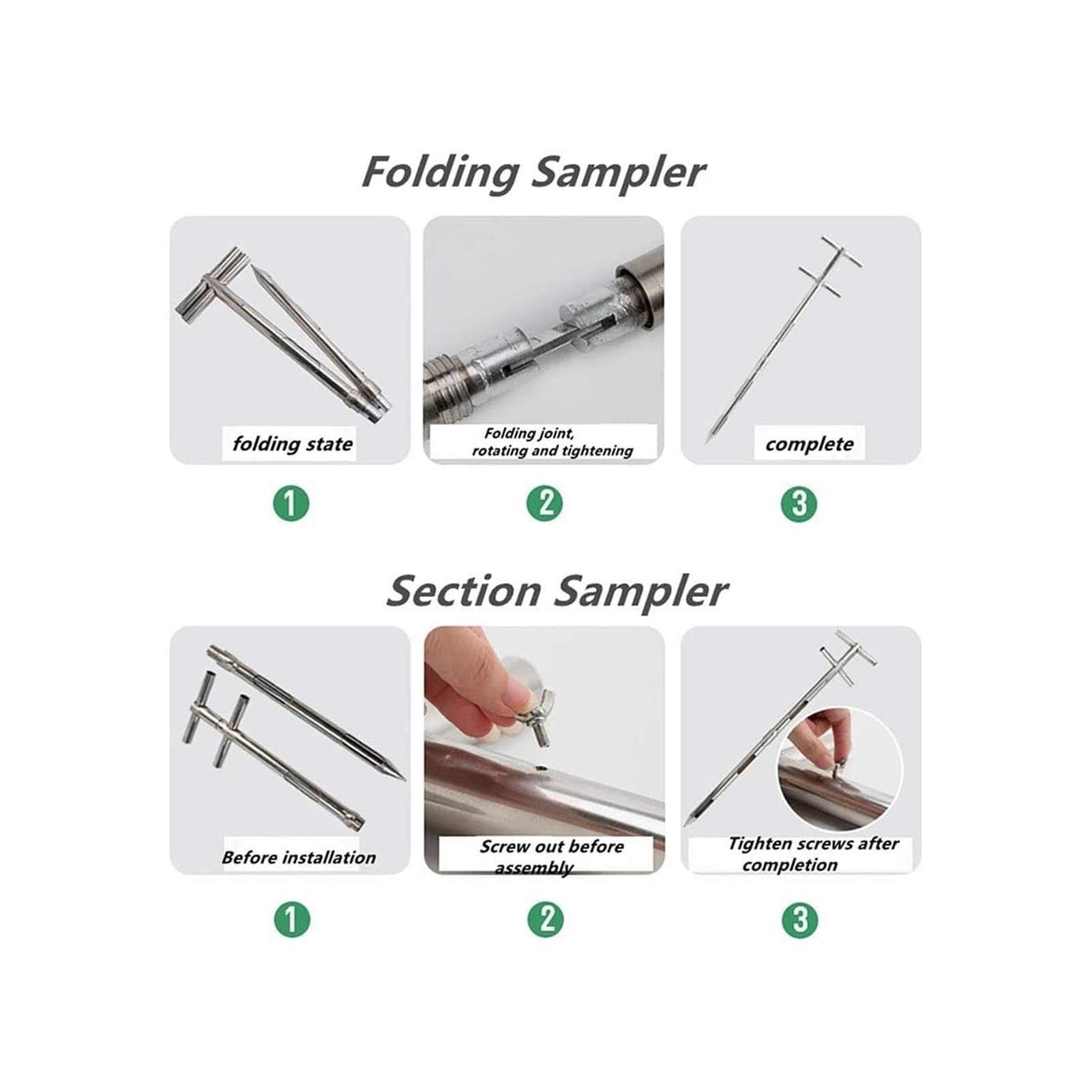 Folding Sampler

folding state

Folding joint, rotating and tightening

complete

1

2

3

Section Sampler

Before installation

Screw out before assembly

Tighten screws after completion

1

2

3