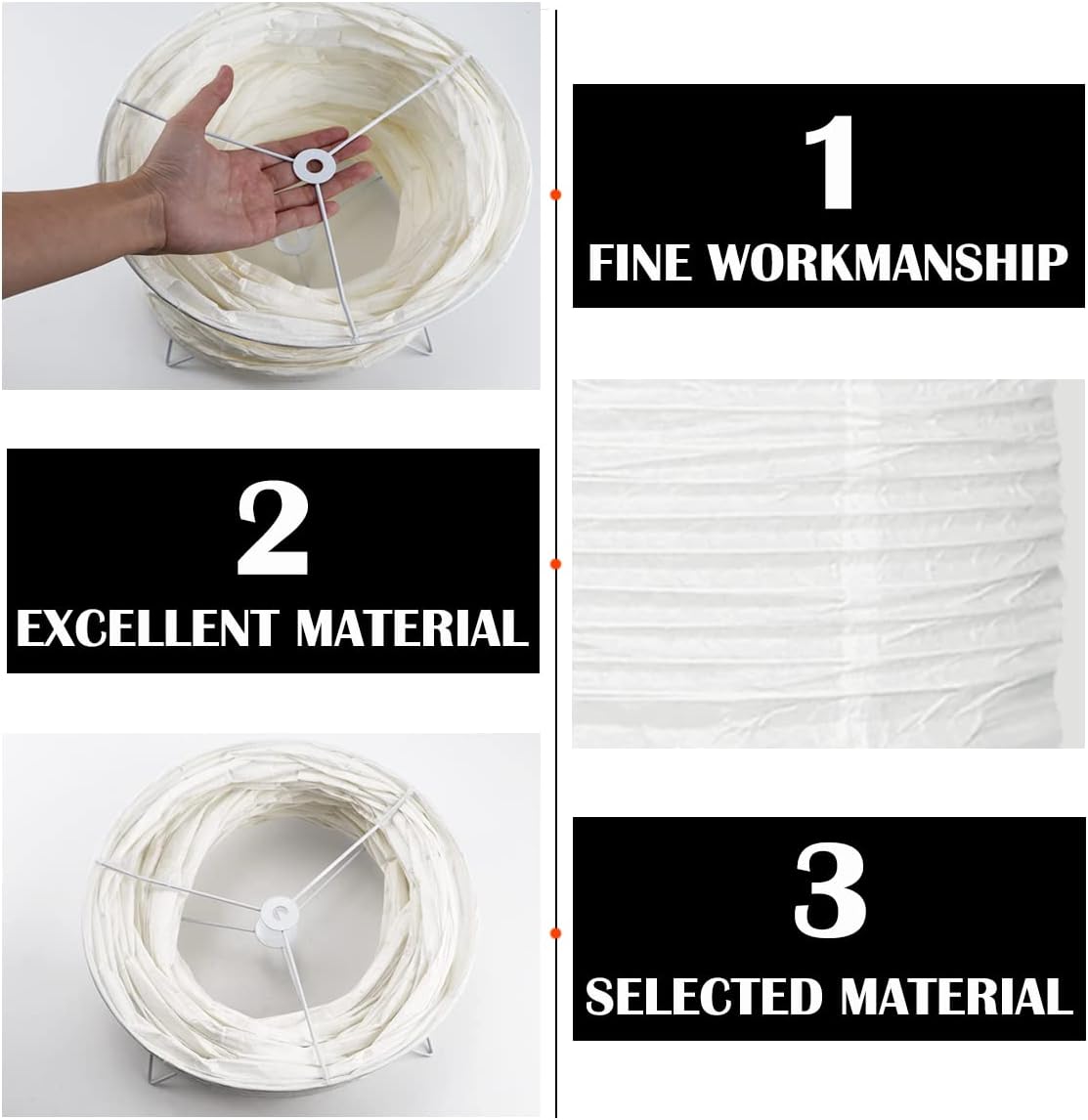 1
FINE WORKMANSHIP

2
EXCELLENT MATERIAL

3
SELECTED MATERIAL