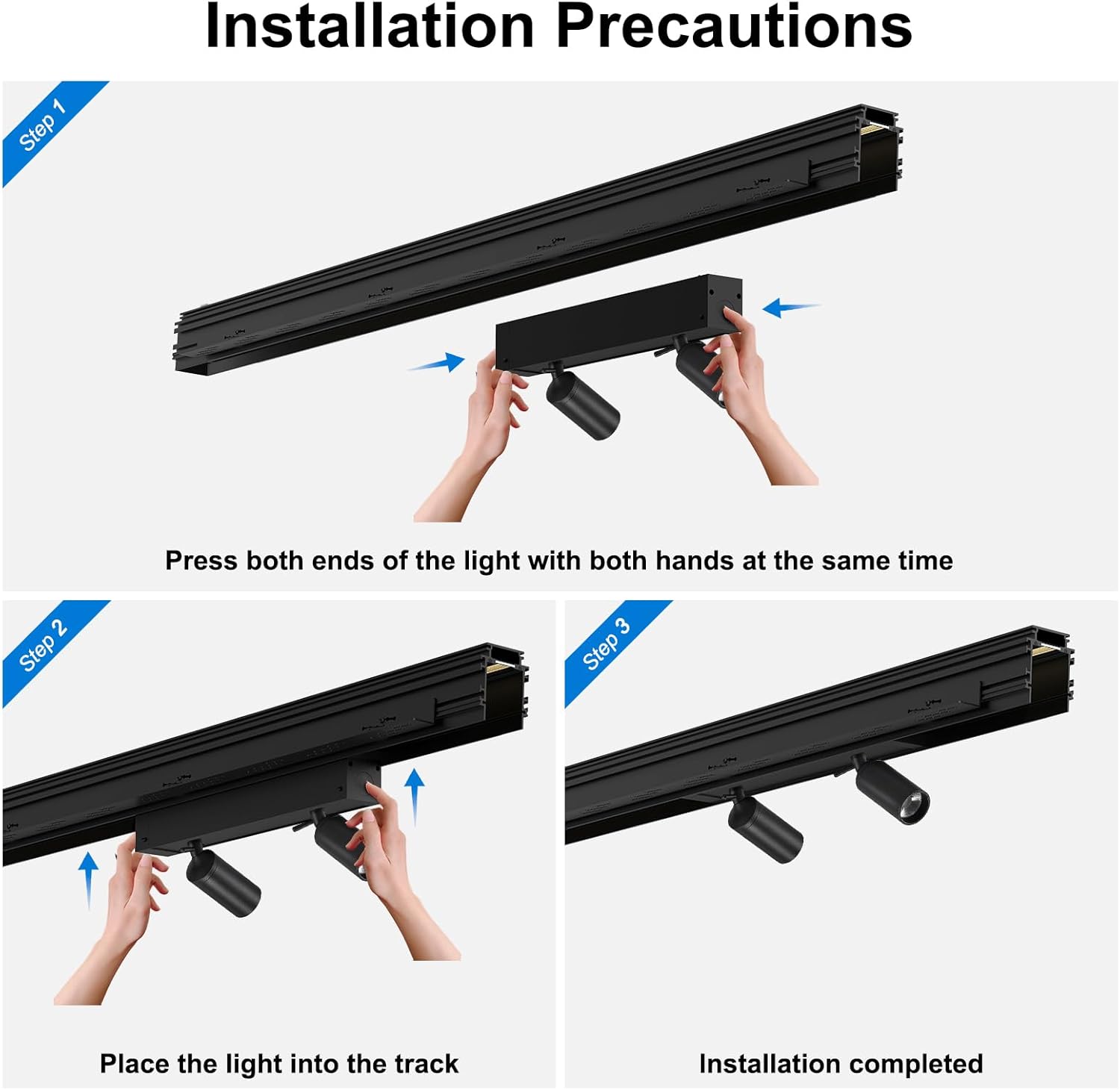 Installation Precautions

Step 1

Press both ends of the light with both hands at the same time

Step 2

Place the light into the track

Step 3

Installation completed