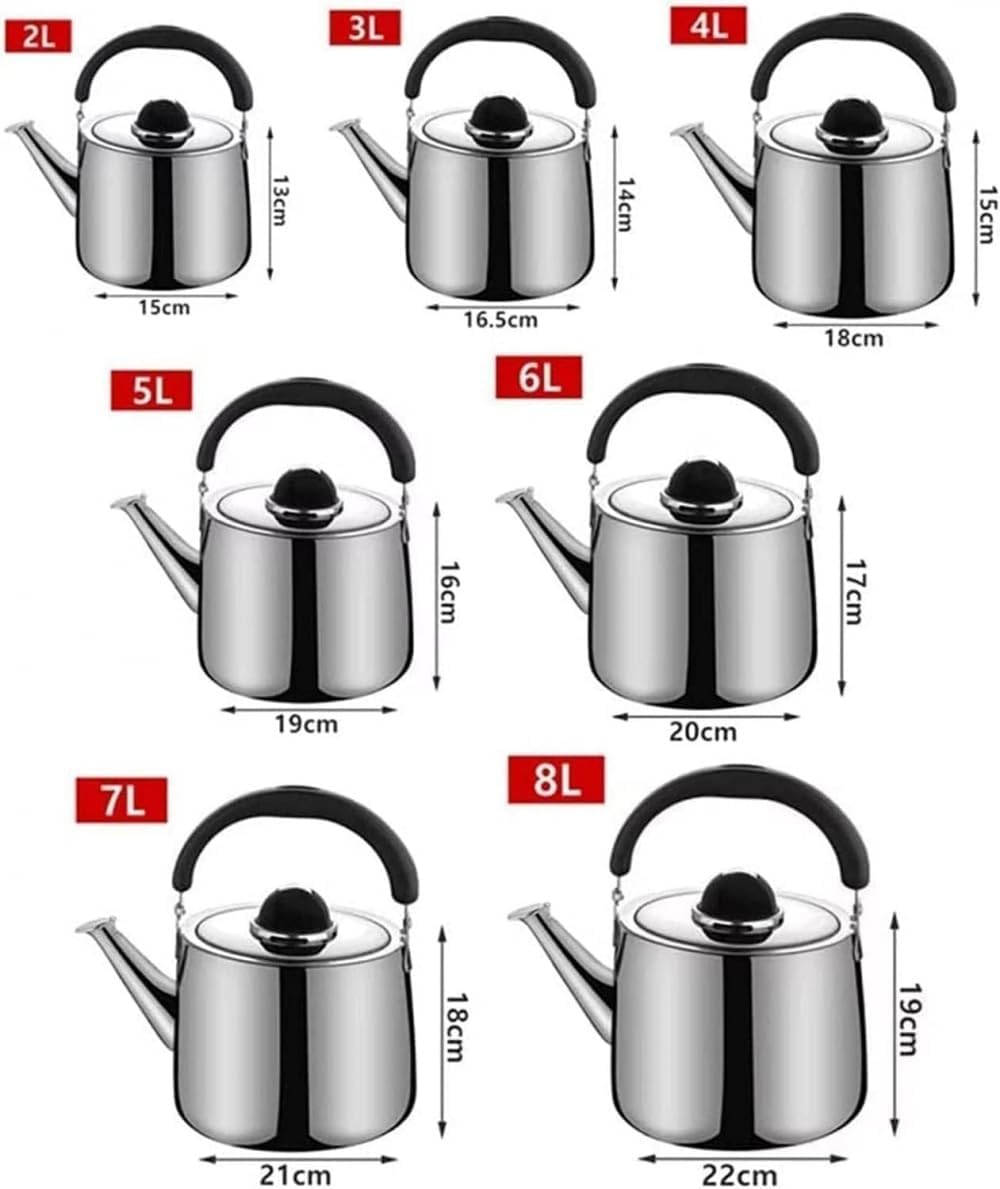 2L
13cm
15cm

3L
14cm
16.5cm

4L
15cm
18cm

5L
16cm
19cm

6L
17cm
20cm

7L
18cm
21cm

8L
19cm
22cm