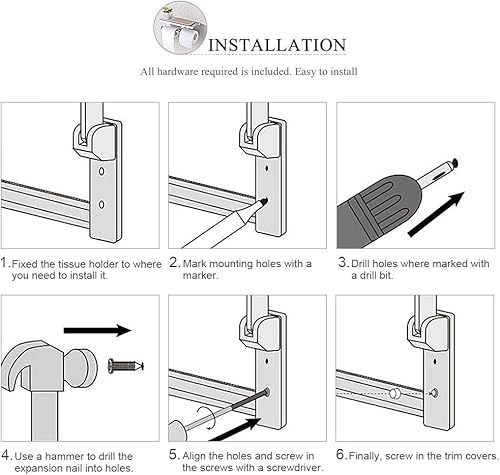 INSTALLATION

All hardware required is included. Easy to install

1. Fixed the tissue holder to where you need to install it.

2. Mark mounting holes with a marker.

3. Drill holes where marked with a drill bit.

4. Use a hammer to drill the expansion nail into holes.

5. Align the holes and screw in the screws with a screwdriver.

6. Finally, screw in the trim covers.