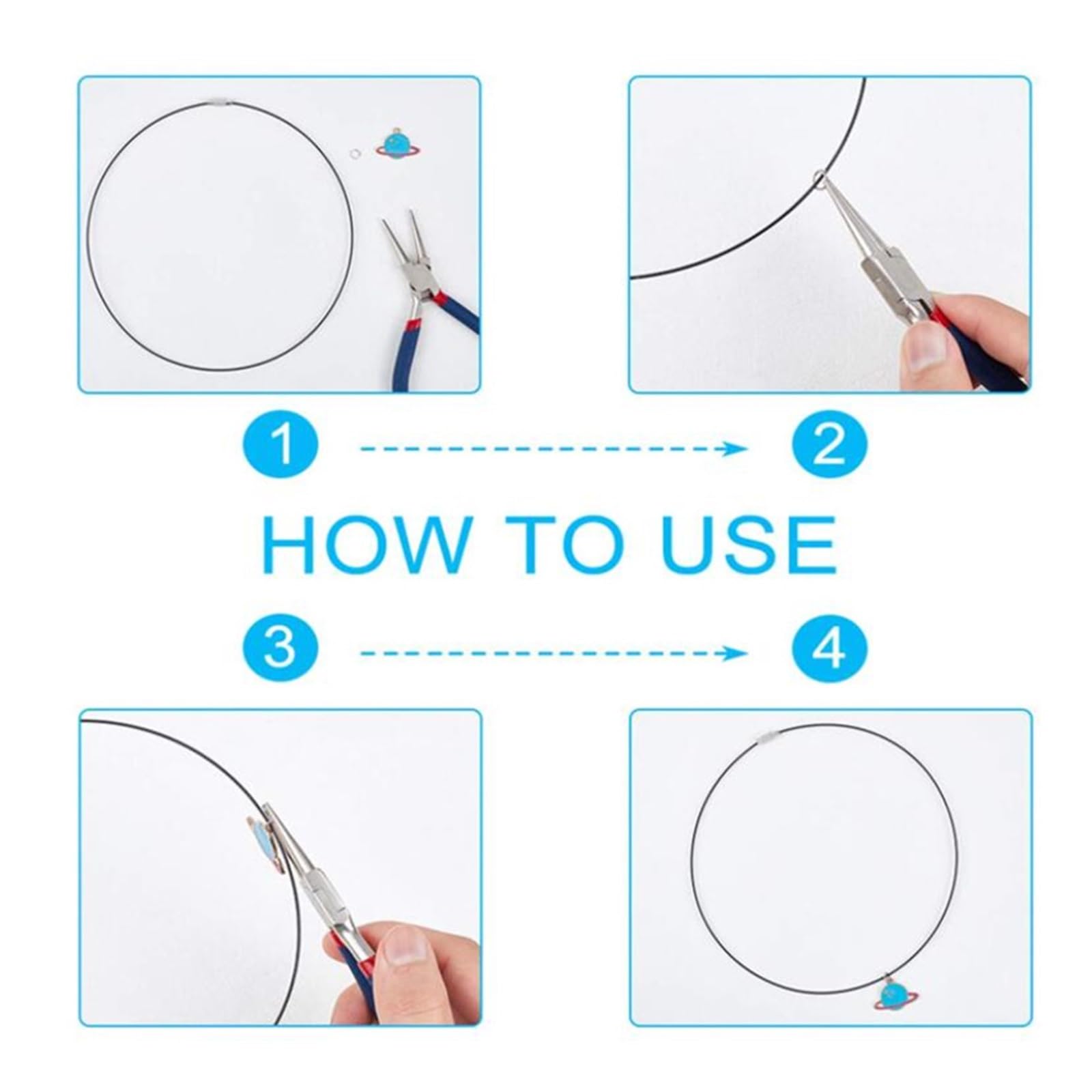 1

2

HOW TO USE

3

4