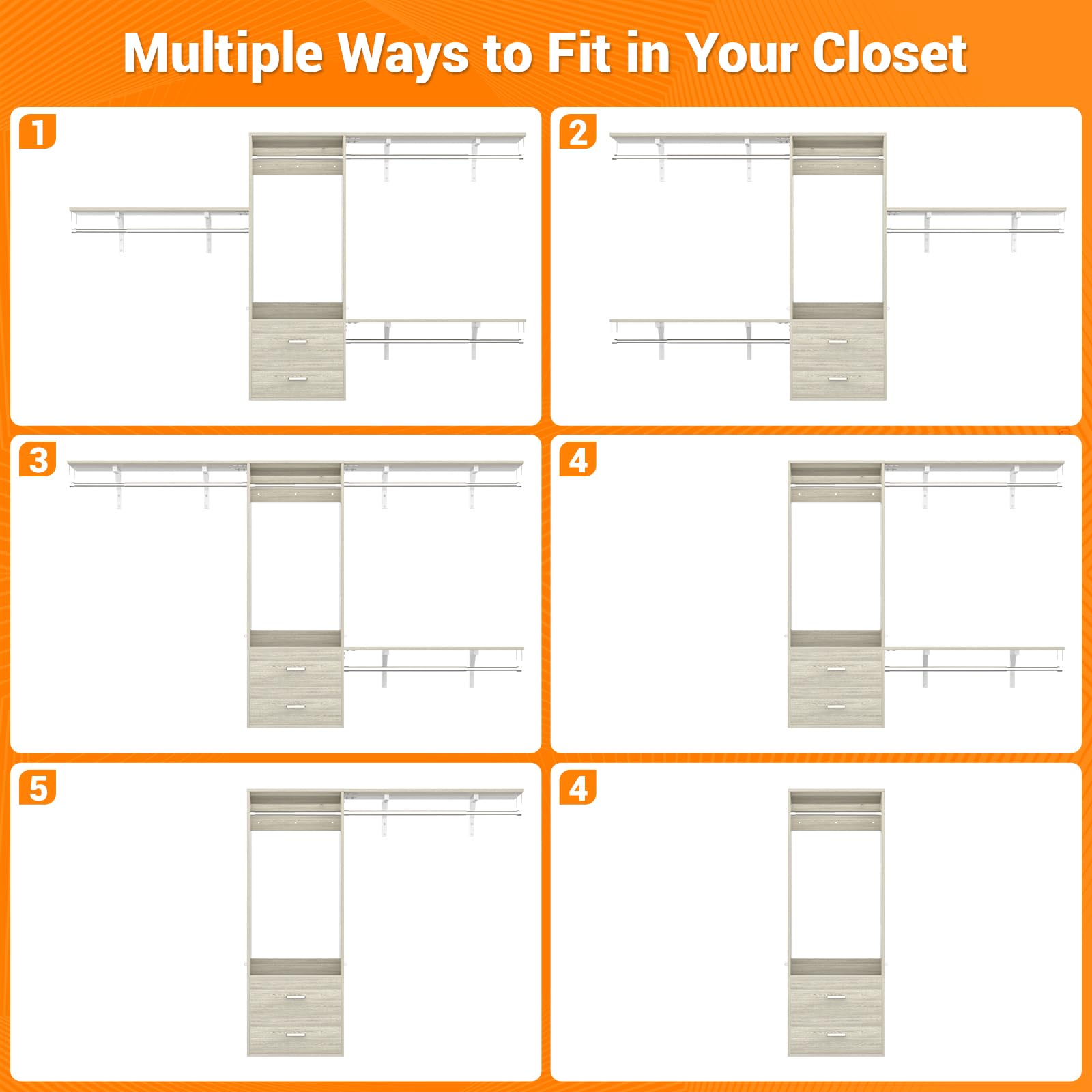 Multiple Ways to Fit in Your Closet

1

2

3

4

5

4