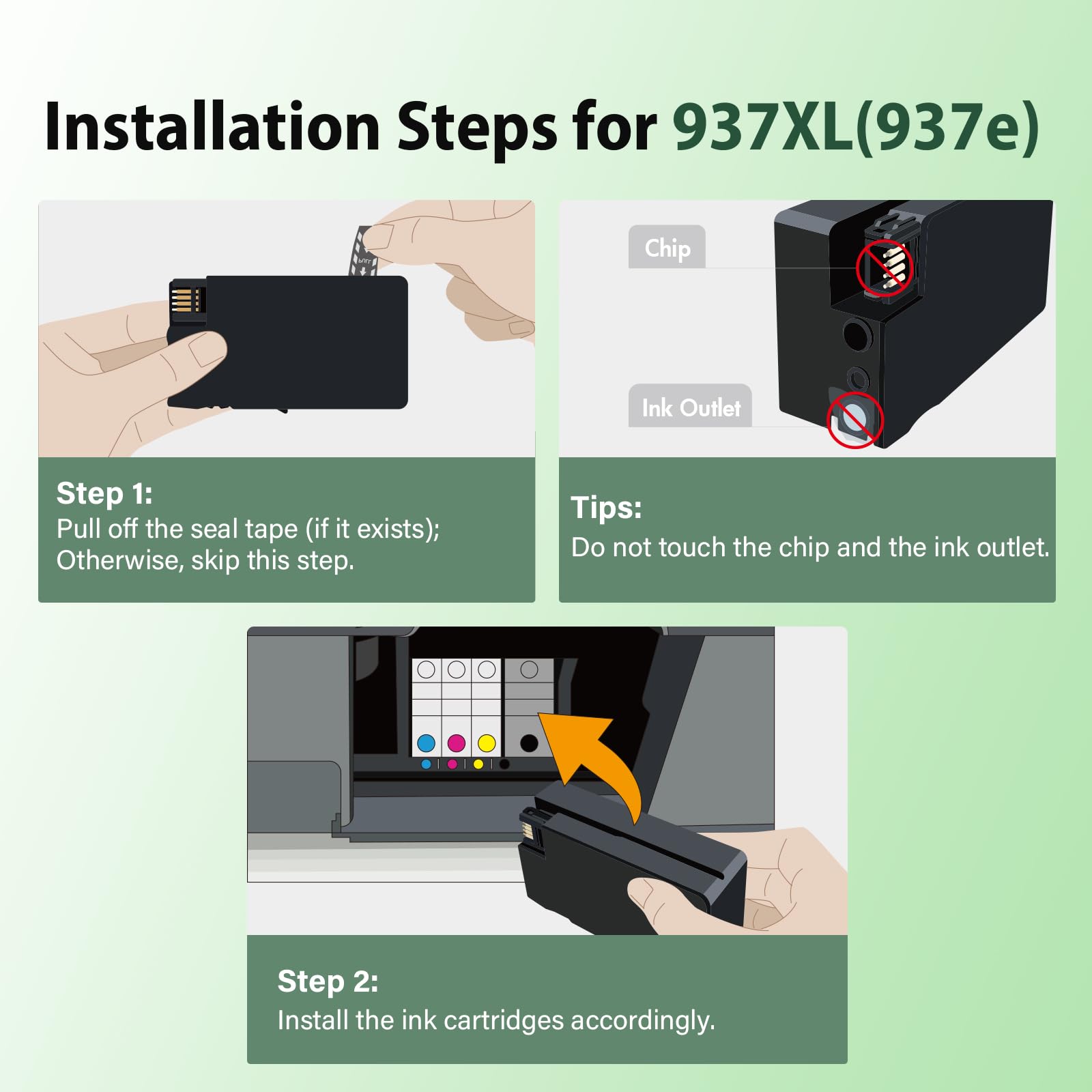 Installation Steps for 937XL(937e)

PULL

Step 1:
Pull off the seal tape (if it exists); Otherwise, skip this step.

Chip

Ink Outlet

Tips:
Do not touch the chip and the ink outlet.

Step 2:
Install the ink cartridges accordingly.