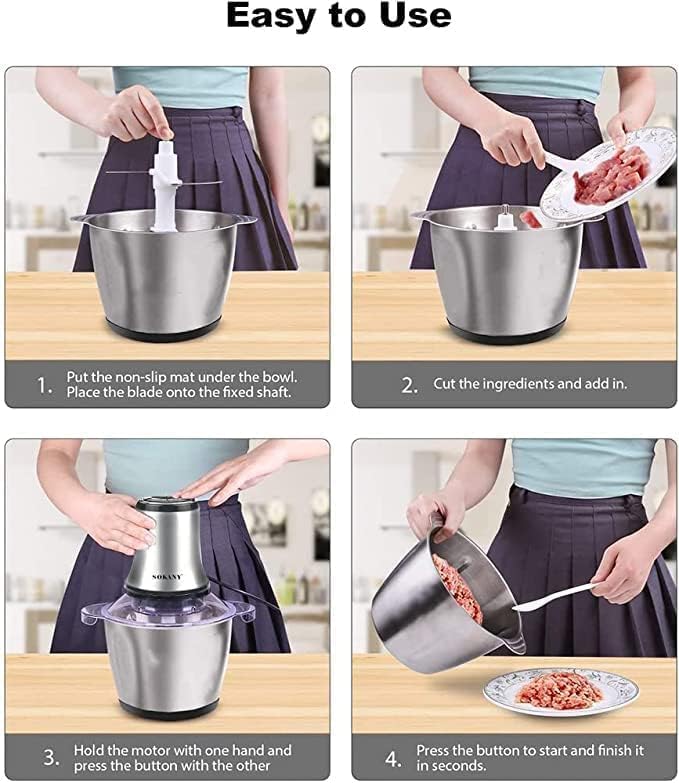 Easy to Use

1. Put the non-slip mat under the bowl. Place the blade onto the fixed shaft.

2. Cut the ingredients and add in.

SOKANY

3. Hold the motor with one hand and press the button with the other

4. Press the button to start and finish it in seconds.