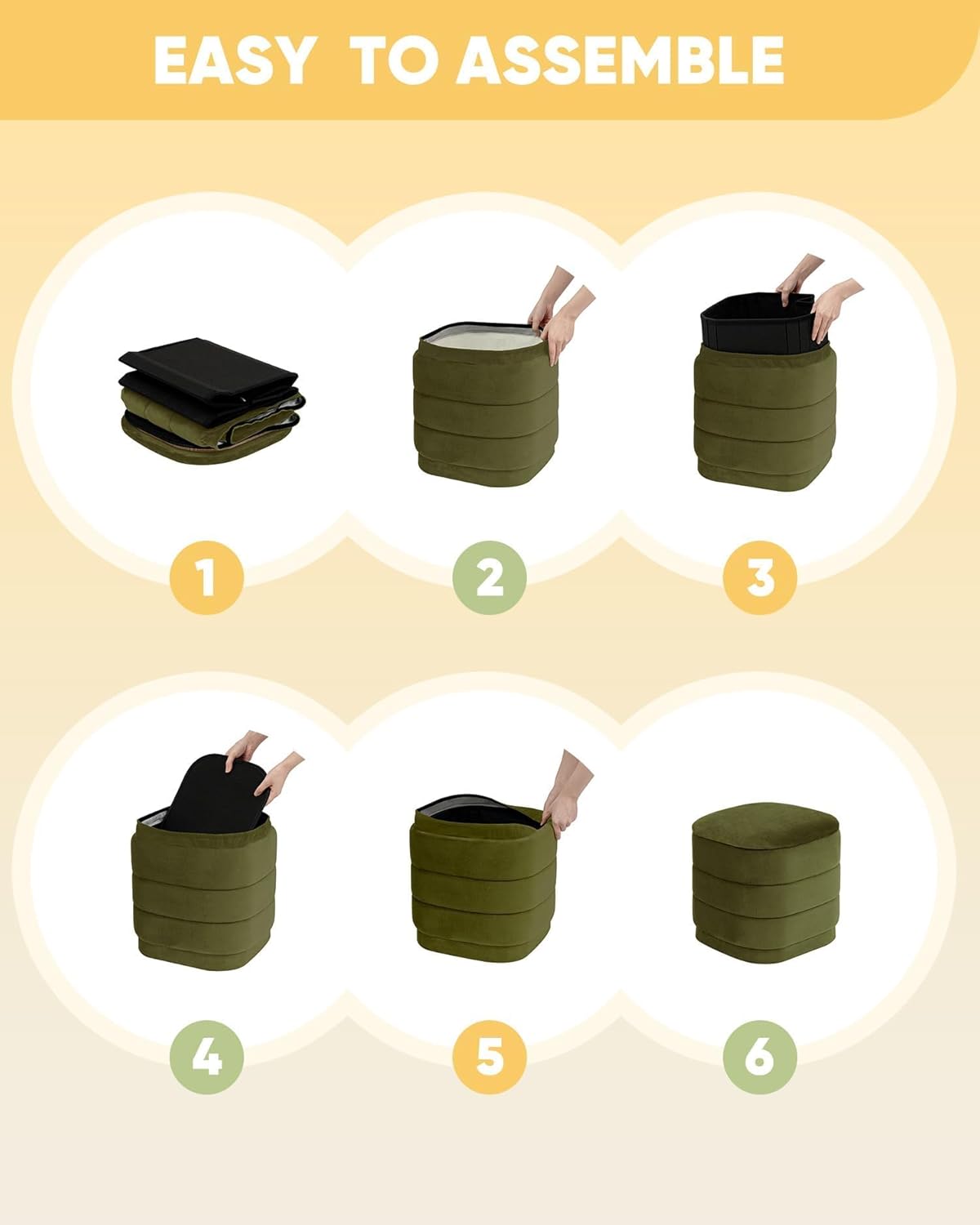 EASY TO ASSEMBLE

1

2

3

4

5

6