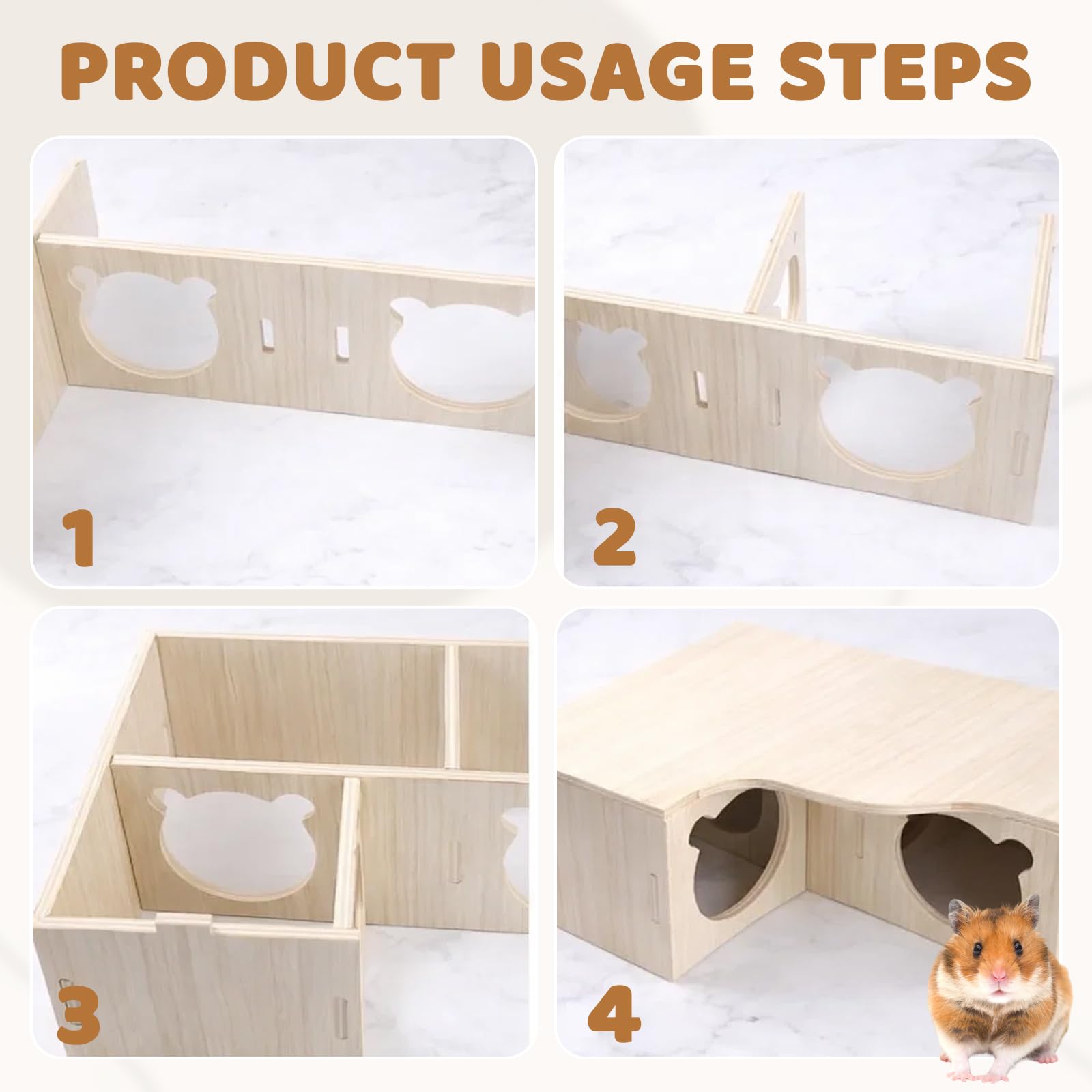 PRODUCT USAGE STEPS

1

2

3

4