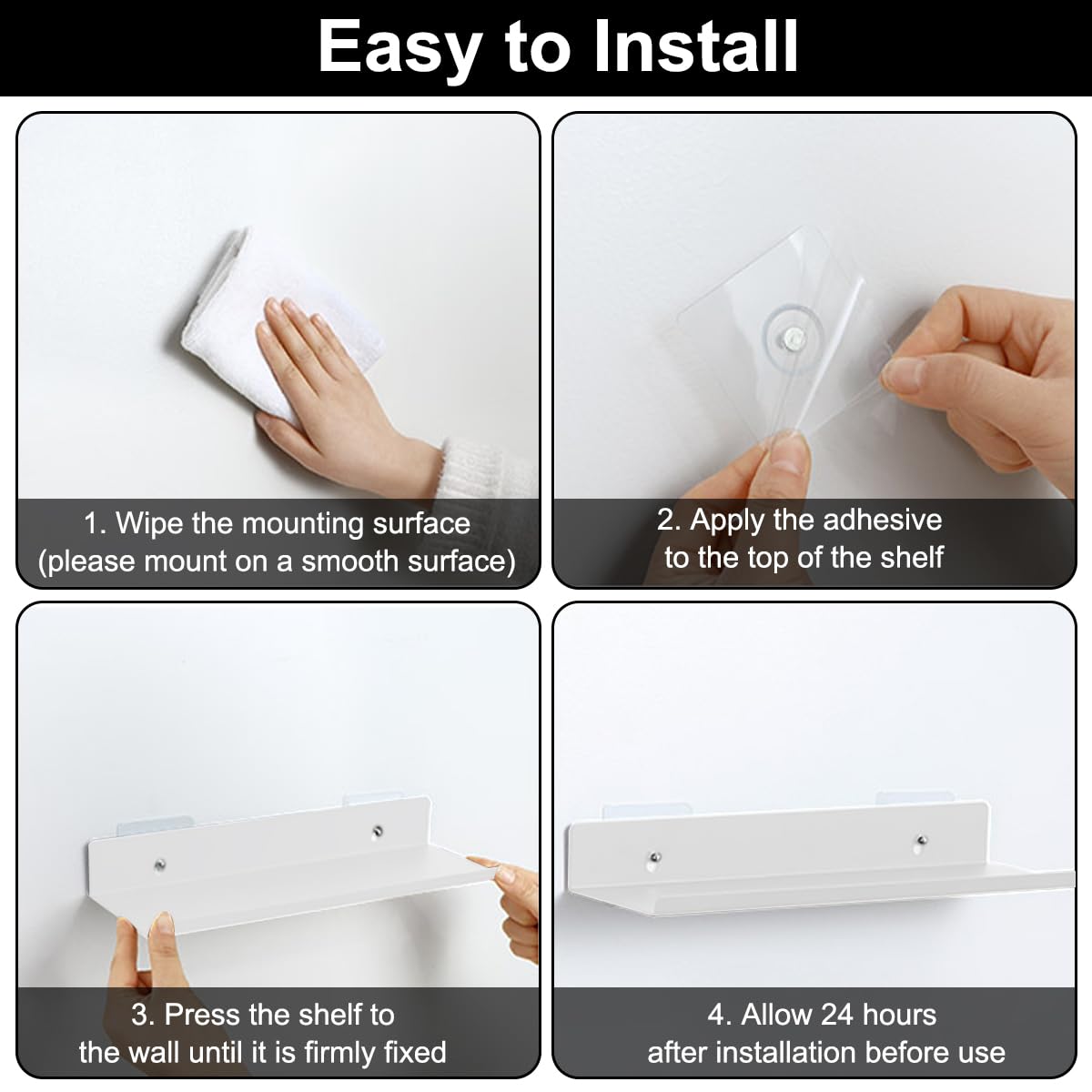 Easy to Install

1. Wipe the mounting surface
(please mount on a smooth surface)

2. Apply the adhesive
to the top of the shelf

3. Press the shelf to
the wall until it is firmly fixed

4. Allow 24 hours
after installation before use