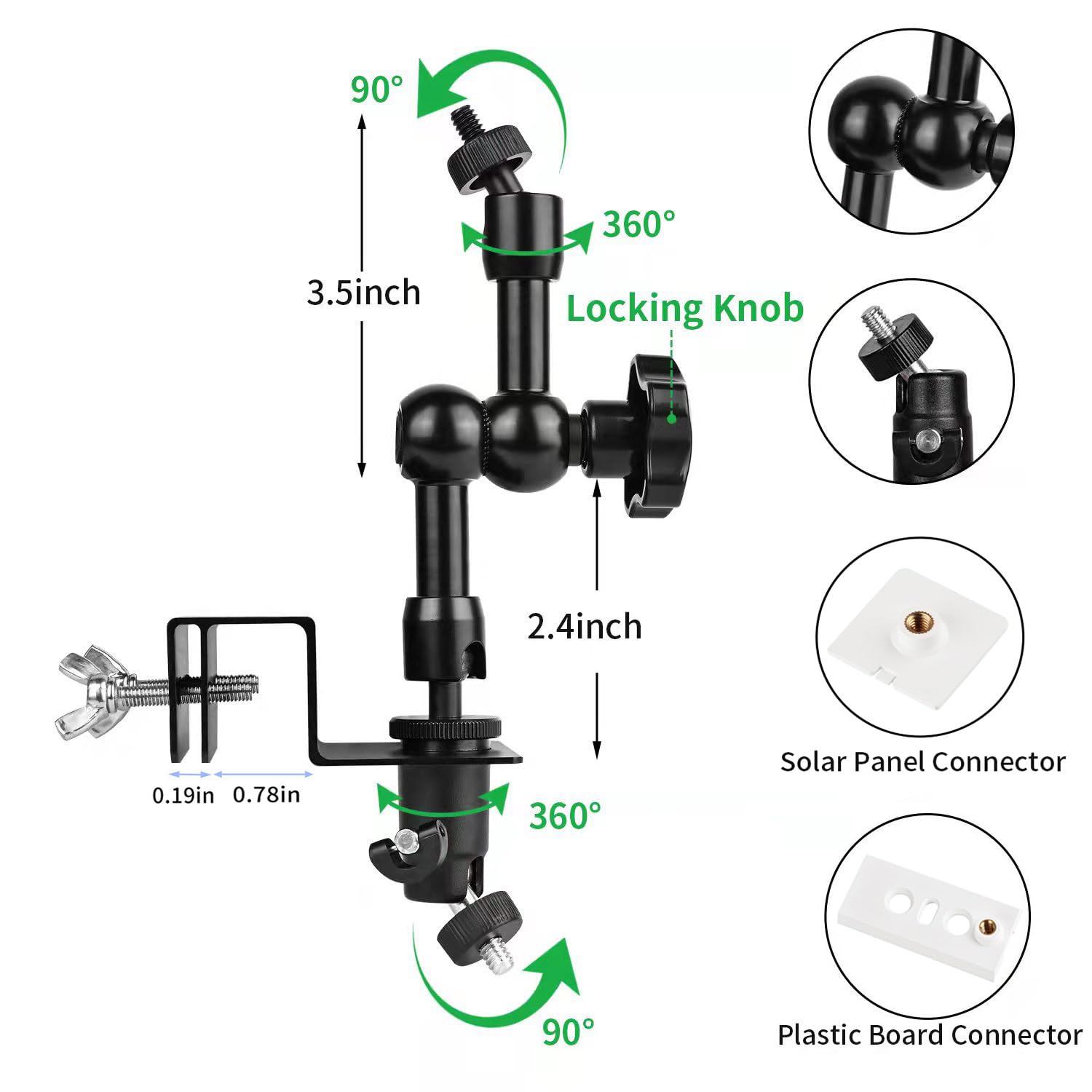 90°

360°

3.5inch

Locking Knob

2.4inch

0.19in 0.78in

360°

90°

Solar Panel Connector

Plastic Board Connector