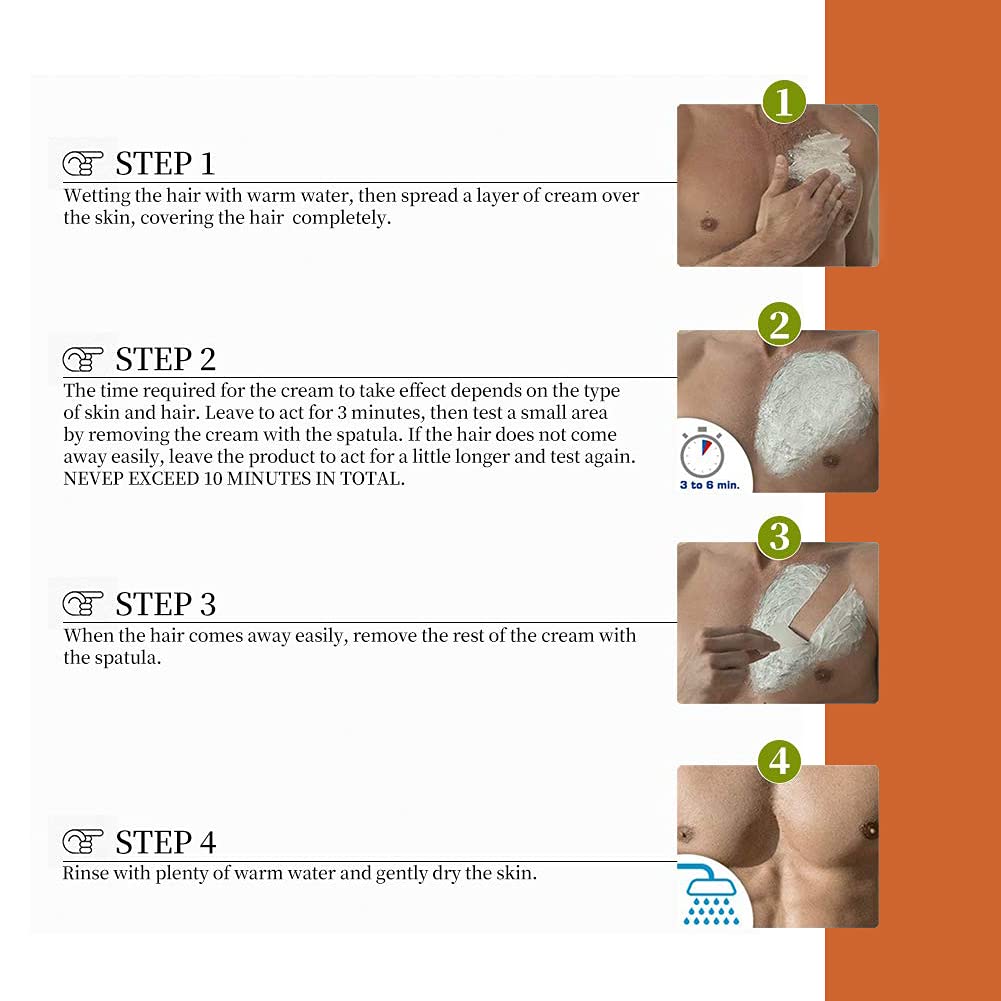 STEP 1
Wetting the hair with warm water, then spread a layer of cream over the skin, covering the hair completely.

1

STEP 2
The time required for the cream to take effect depends on the type of skin and hair. Leave to act for 3 minutes, then test a small area by removing the cream with the spatula. If the hair does not come away easily, leave the product to act for a little longer and test again. NEVEP EXCEED 10 MINUTES IN TOTAL.

2

3 to 6 min.

STEP 3
When the hair comes away easily, remove the rest of the cream with the spatula.

3

STEP 4
Rinse with plenty of warm water and gently dry the skin.

4