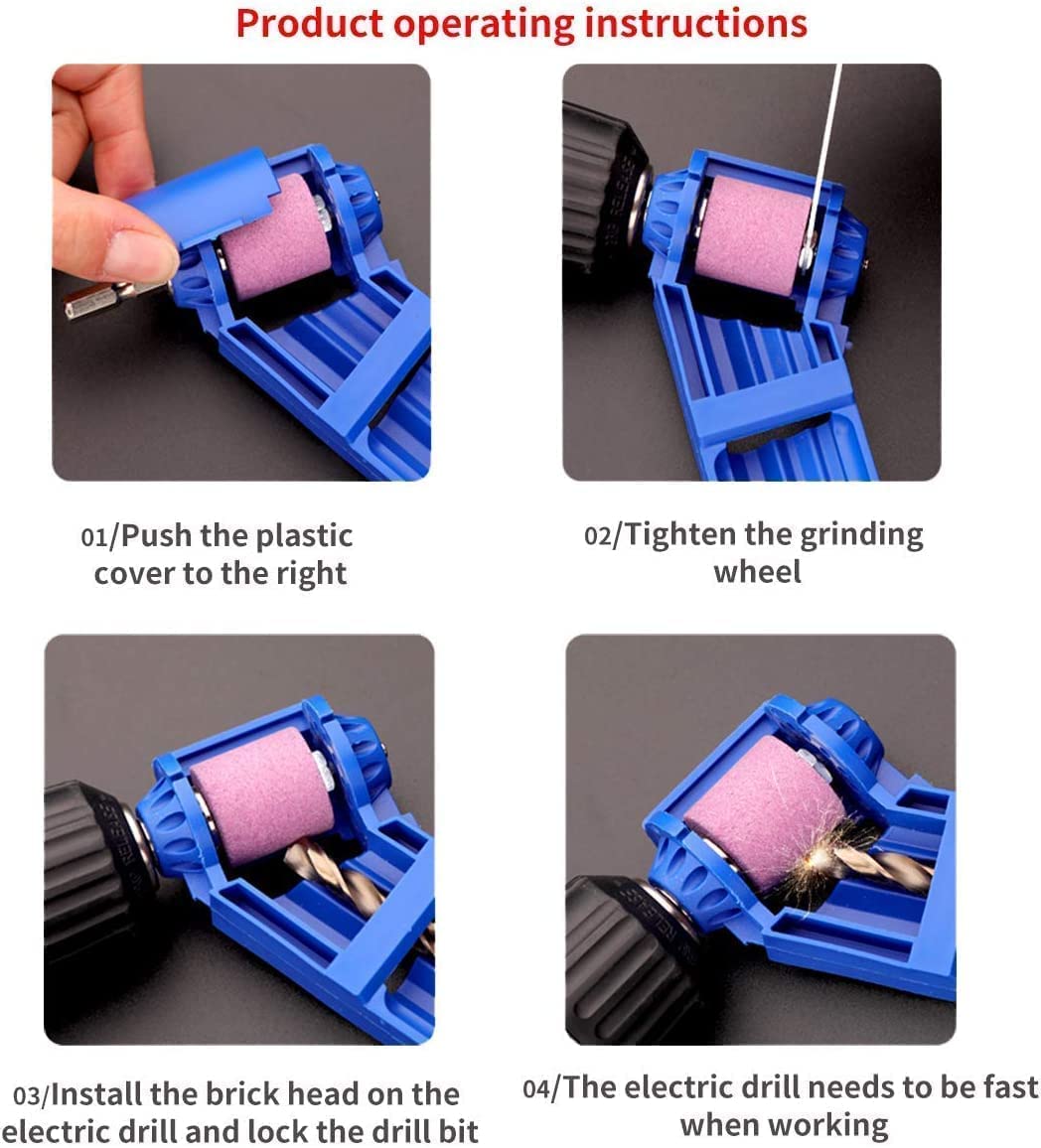 Product operating instructions

01/Push the plastic cover to the right

02/Tighten the grinding wheel

03/Install the brick head on the electric drill and lock the drill bit

04/The electric drill needs to be fast when working