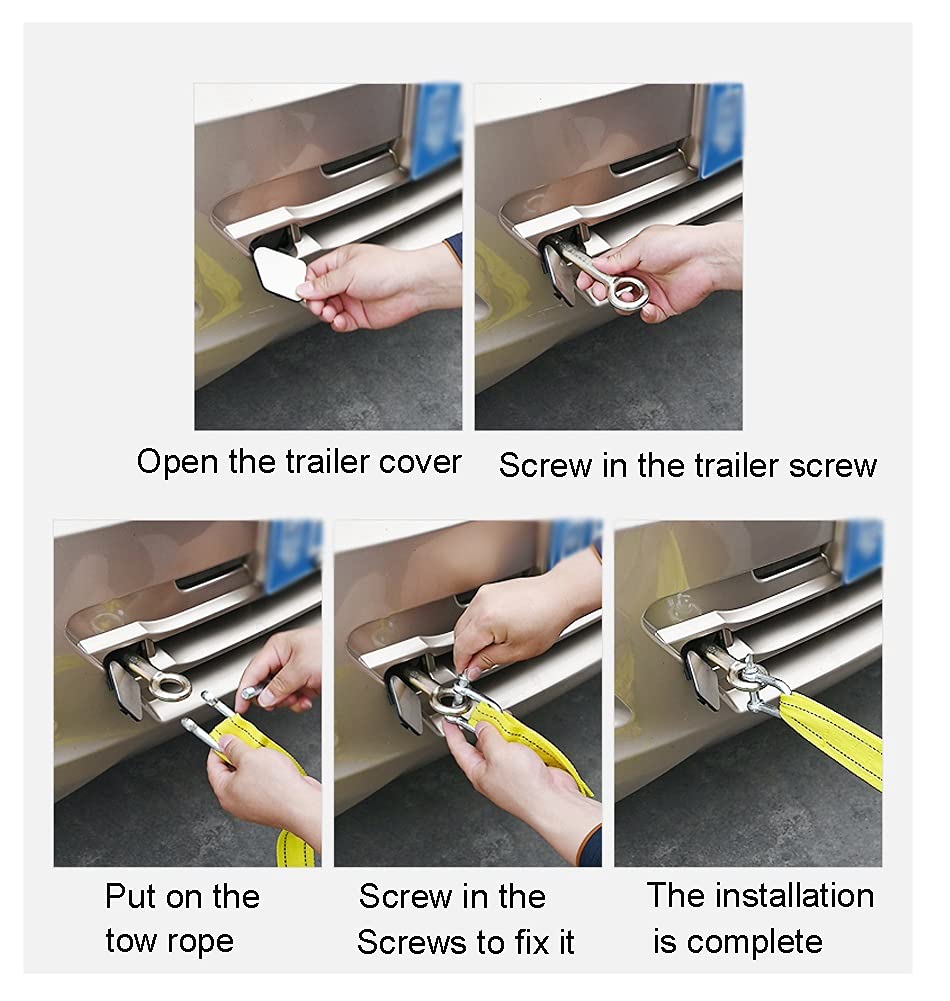 Open the trailer cover

Screw in the trailer screw

Put on the tow rope

Screw in the Screws to fix it

The installation is complete