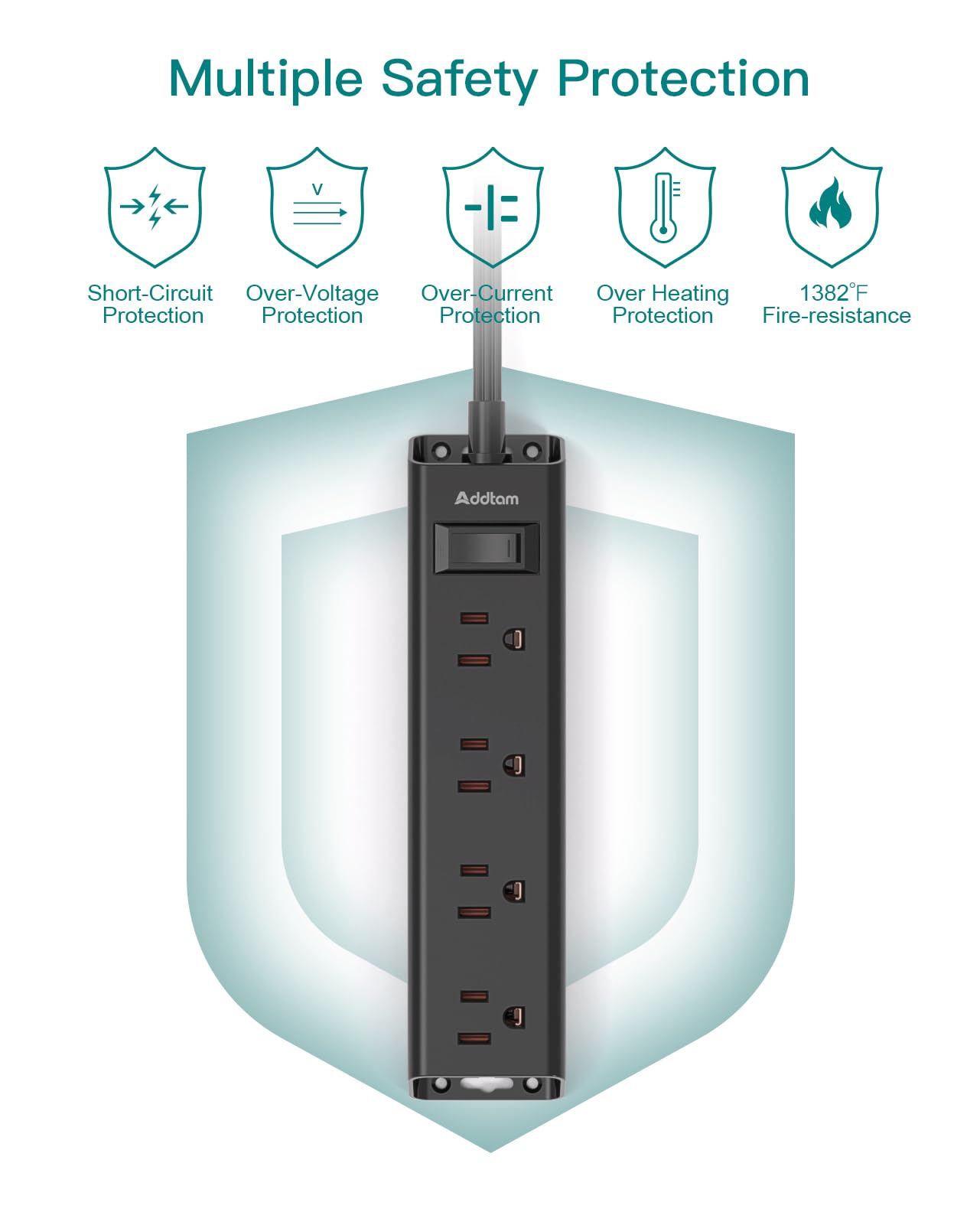 Multiple Safety Protection

V

Short-Circuit Protection

Over-Voltage Protection

Over-Current Protection

Over Heating Protection

1382°F Fire-resistance

Addtam