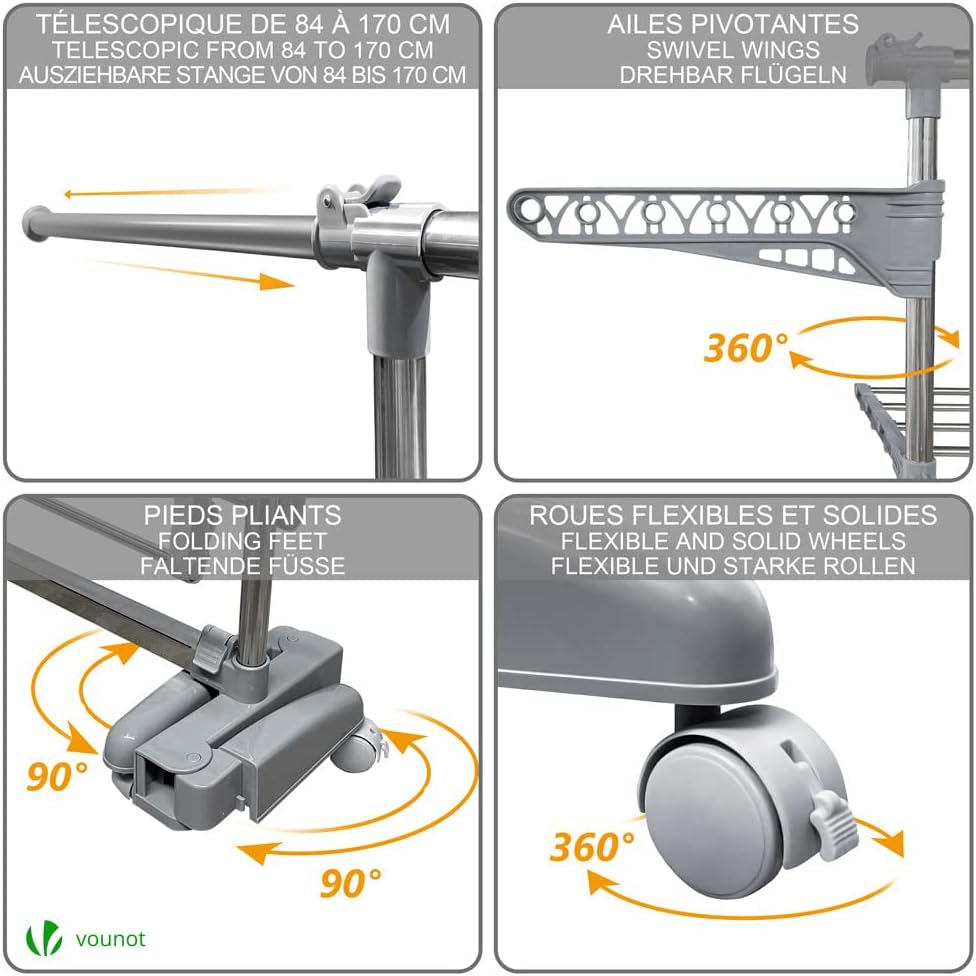 TÉLESCOPIQUE DE 84 À 170 CM
TELESCOPIC FROM 84 TO 170 CM
AUSZIEHBARE STANGE VON 84 BIS 170 CM

AILES PIVOTANTES
SWIVEL WINGS
DREHBAR FLÜGELN

360°

PIEDS PLIANTS
FOLDING FEET
FALTENDE FÜSSE

90°

90°

vounot

ROUES FLEXIBLES ET SOLIDES
FLEXIBLE AND SOLID WHEELS
FLEXIBLE UND STARKE ROLLEN

360°