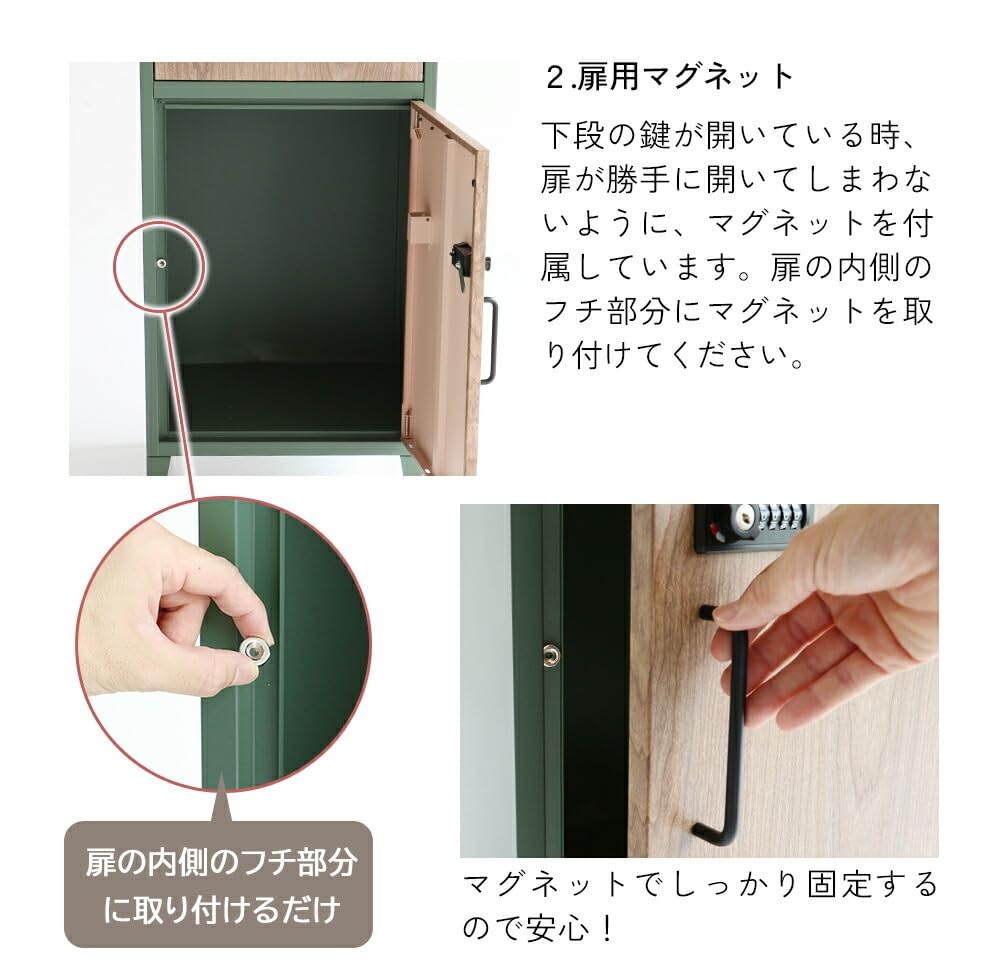 2.扉用マグネット

下段の鍵が開いている時、扉が勝手に開いてしまわないように、マグネットを付属しています。扉の内側のフチ部分にマグネットを取り付けてください。

扉の内側のフチ部分に取り付けるだけ

マグネットでしっかり固定するので安心！