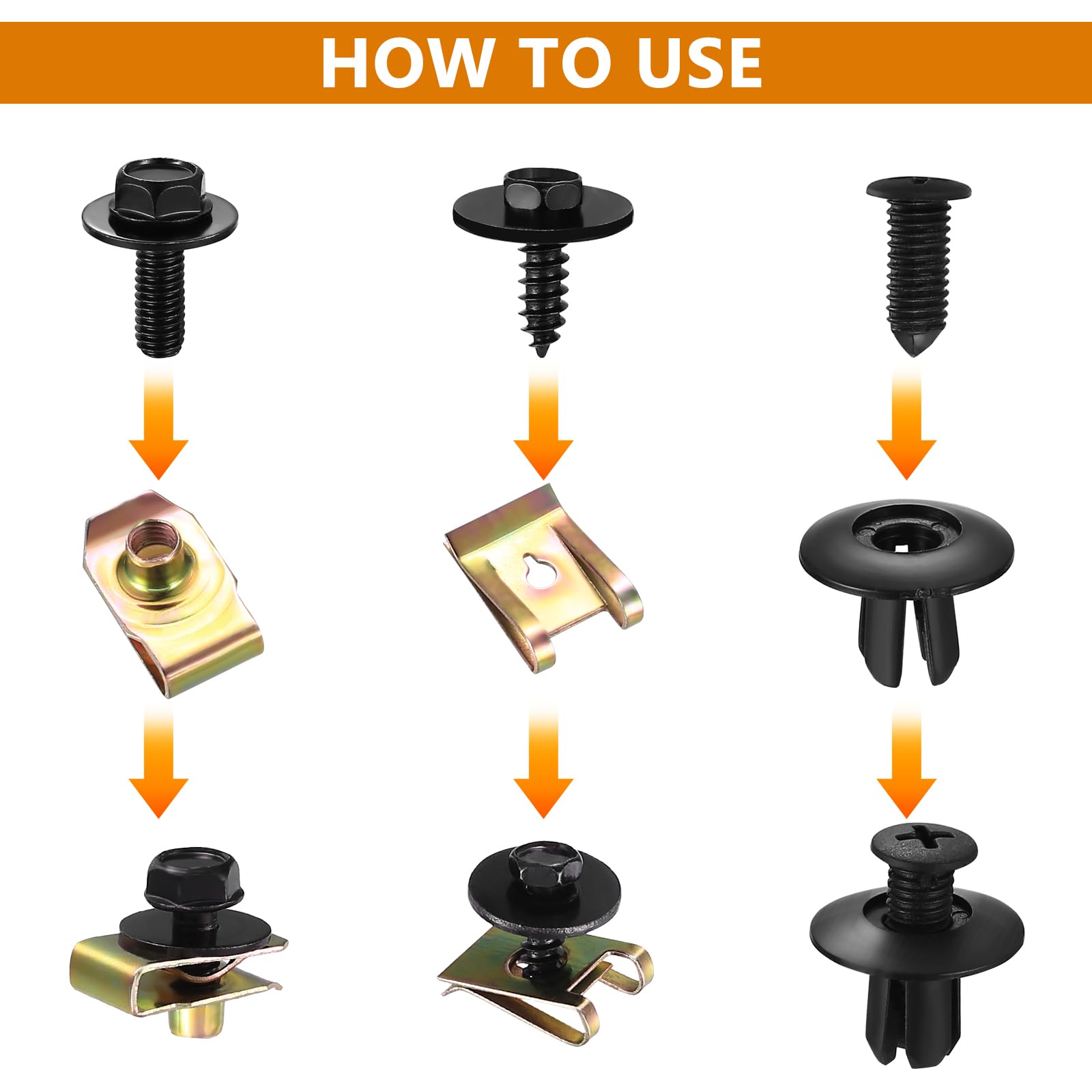 HOW TO USE