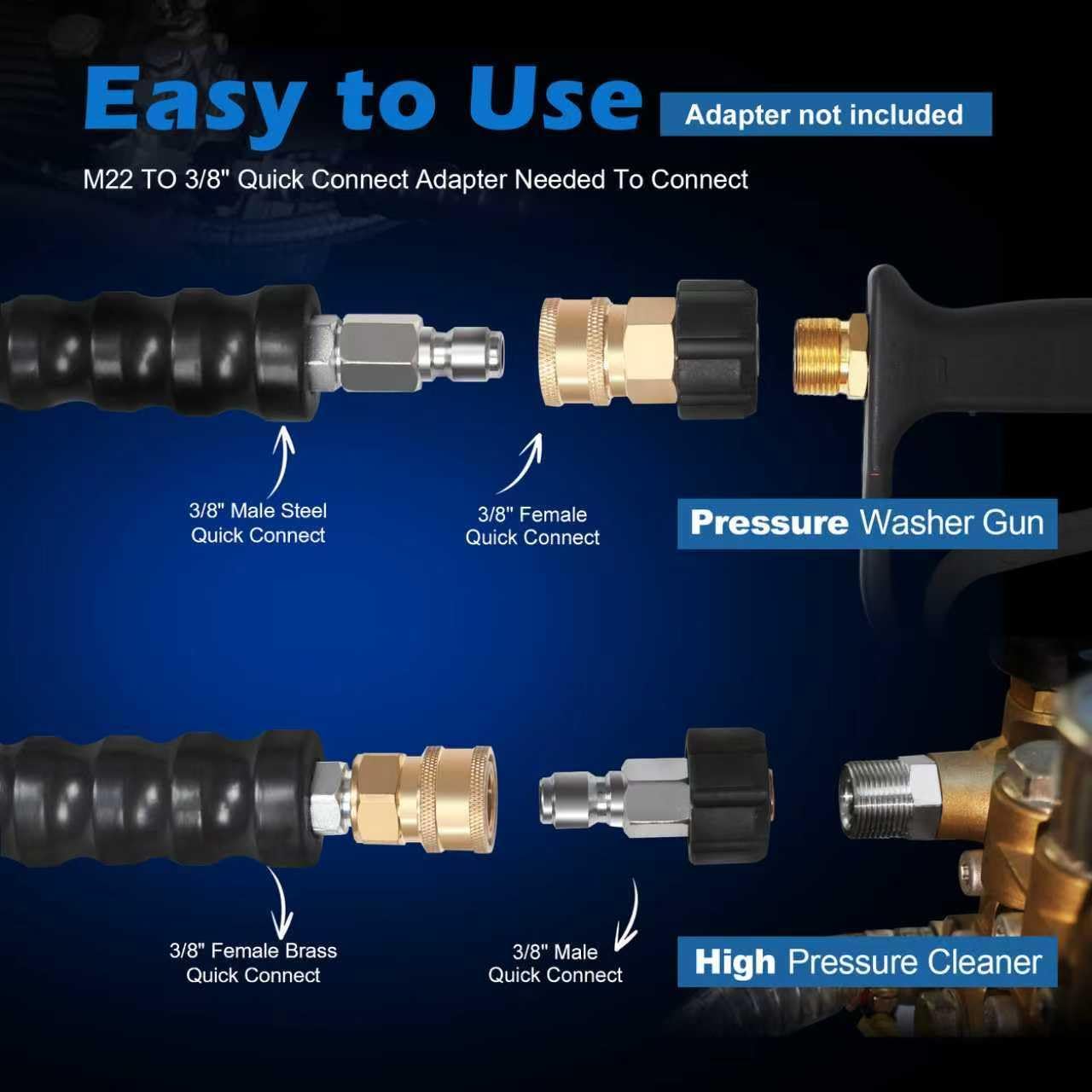 Easy to Use

Adapter not included

M22 TO 3/8" Quick Connect Adapter Needed To Connect

3/8" Male Steel Quick Connect

3/8" Female Quick Connect

Pressure Washer Gun

3/8" Female Brass Quick Connect

3/8" Male Quick Connect

High Pressure Cleaner