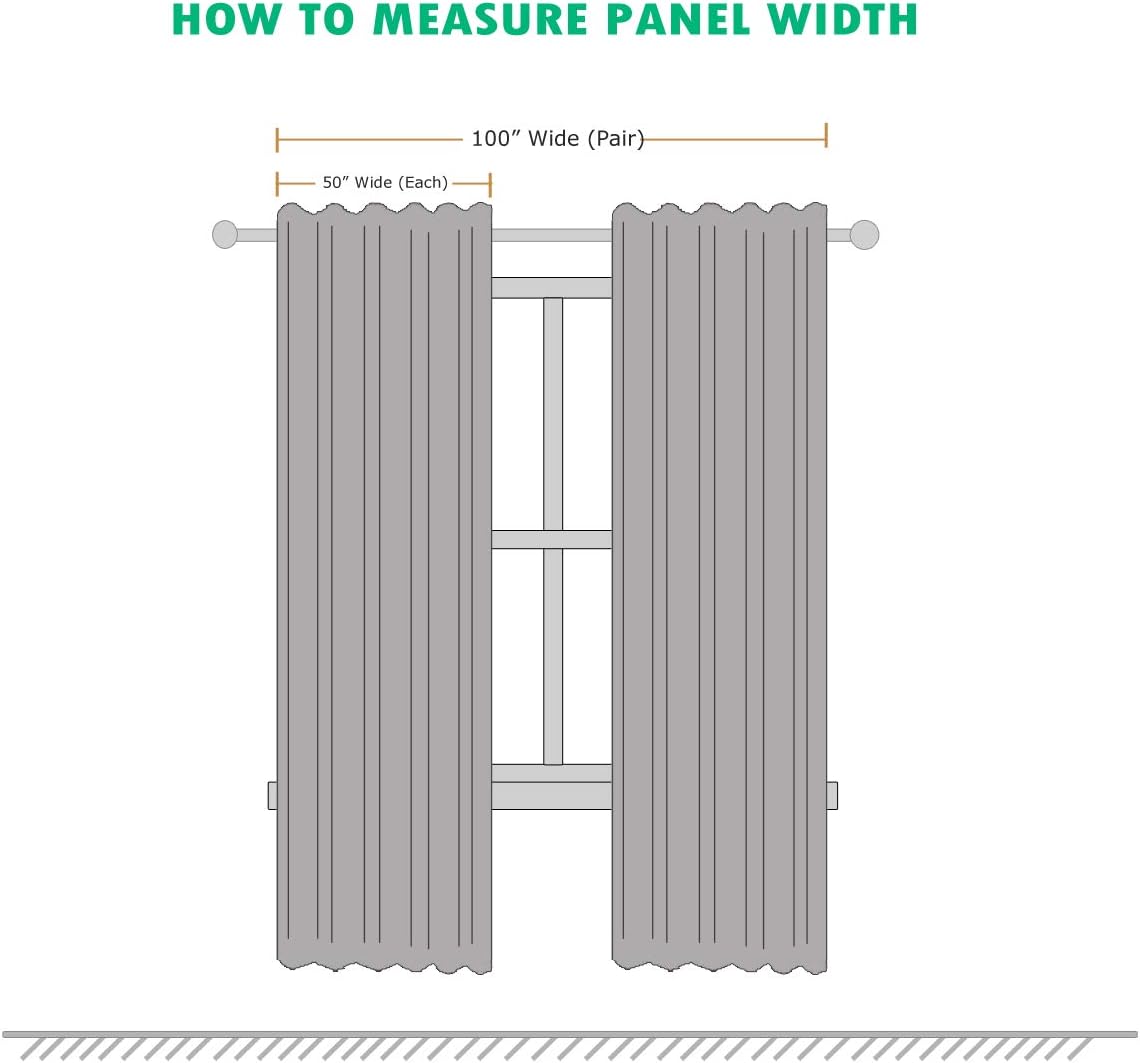 HOW TO MEASURE PANEL WIDTH

100” Wide (Pair)

50” Wide (Each)