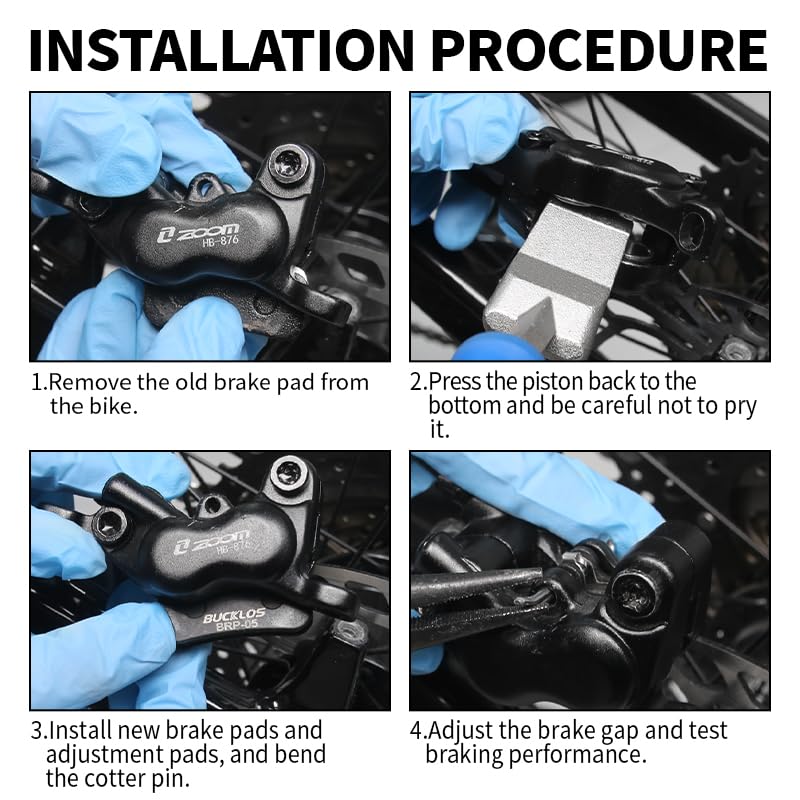 INSTALLATION PROCEDURE

ZOOM
HB-876

1.Remove the old brake pad from the bike.

2.Press the piston back to the bottom and be careful not to pry it.

ZOOM
HB-876
BUCKLOS
BRP-05

3.Install new brake pads and adjustment pads, and bend the cotter pin.

4.Adjust the brake gap and test braking performance.