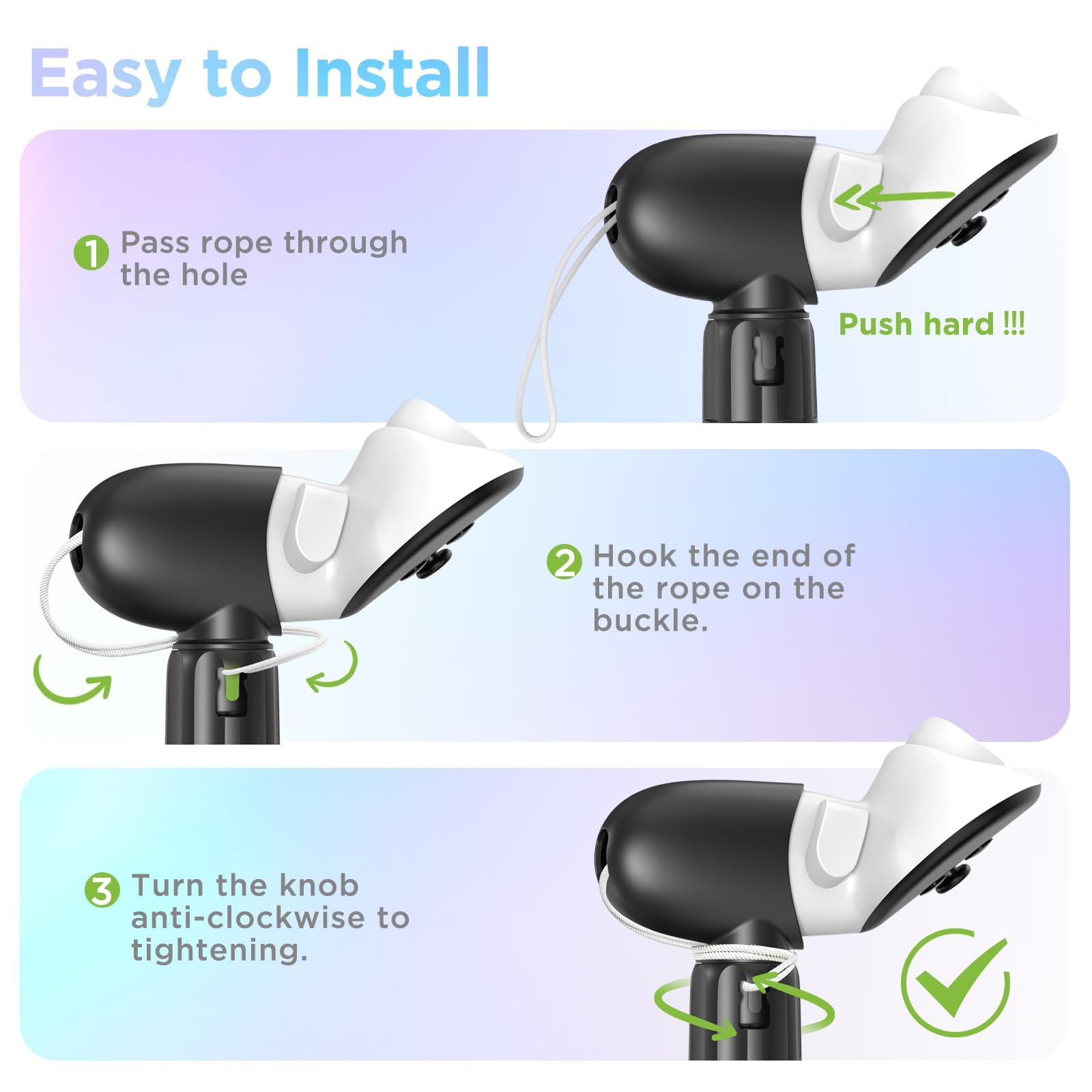 Easy to Install

1 Pass rope through the hole

Push hard !!!

2 Hook the end of the rope on the buckle.

3 Turn the knob anti-clockwise to tightening.