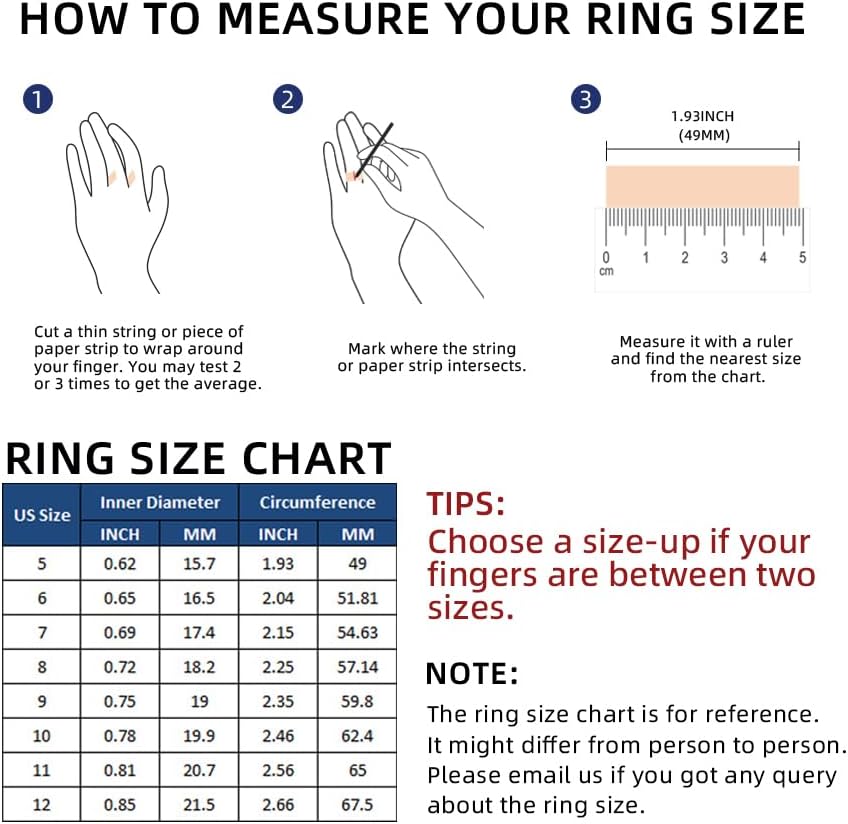 HOW TO MEASURE YOUR RING SIZE

1

Cut a thin string or piece of paper strip to wrap around your finger. You may test 2 or 3 times to get the average.

2

Mark where the string or paper strip intersects.

3

1.93INCH (49MM)

0 1 2 3 4 5
cm

Measure it with a ruler and find the nearest size from the chart.

RING SIZE CHART

| US Size | Inner Diameter INCH | Inner Diameter MM | Circumference INCH | Circumference MM |
|---|---|---|---|---|
| 5 | 0.62 | 15.7 | 1.93 | 49 |
| 6 | 0.65 | 16.5 | 2.04 | 51.81 |
| 7 | 0.69 | 17.4 | 2.15 | 54.63 |
| 8 | 0.72 | 18.2 | 2.25 | 57.14 |
| 9 | 0.75 | 19 | 2.35 | 59.8 |
| 10 | 0.78 | 19.9 | 2.46 | 62.4 |
| 11 | 0.81 | 20.7 | 2.56 | 65 |
| 12 | 0.85 | 21.5 | 2.66 | 67.5 |

TIPS:
Choose a size-up if your fingers are between two sizes.

NOTE:
The ring size chart is for reference. It might differ from person to person. Please email us if you got any query about the ring size.