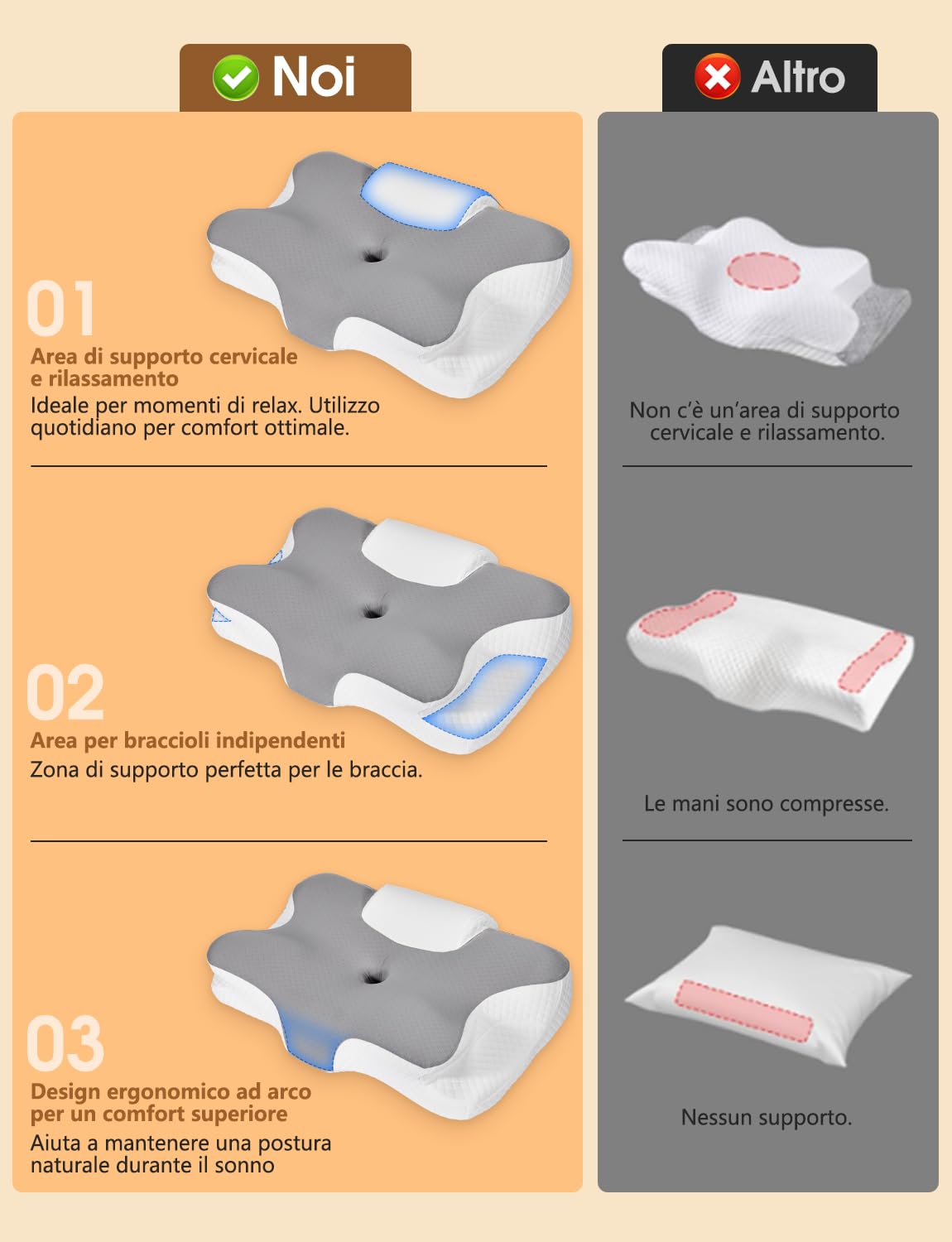 Noi

01
Area di supporto cervicale e rilassamento
Ideale per momenti di relax. Utilizzo quotidiano per comfort ottimale.

02
Area per braccioli indipendenti
Zona di supporto perfetta per le braccia.

03
Design ergonomico ad arco per un comfort superiore
Aiuta a mantenere una postura naturale durante il sonno

Altro

Non c'è un'area di supporto cervicale e rilassamento.

Le mani sono compresse.

Nessun supporto.