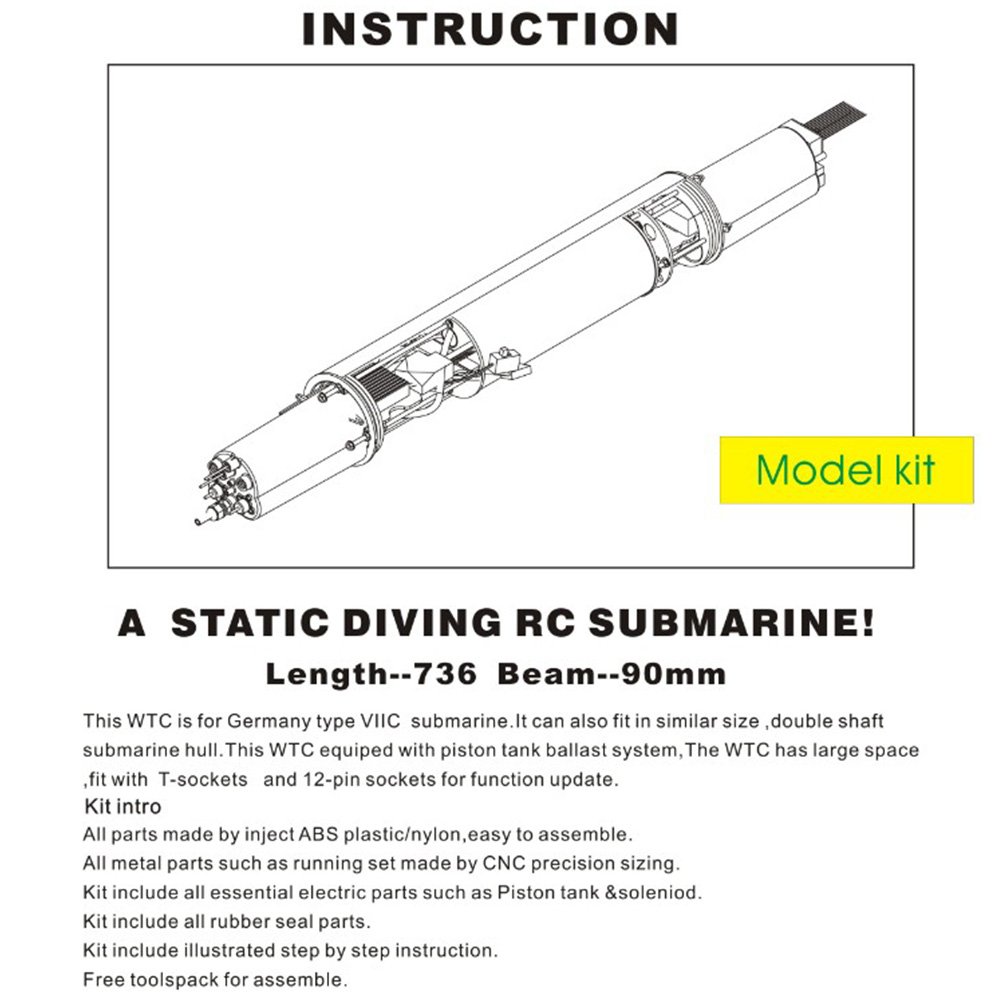 INSTRUCTION

Model kit

A STATIC DIVING RC SUBMARINE!

Length--736 Beam--90mm

This WTC is for Germany type VIIC submarine.It can also fit in similar size ,double shaft submarine hull.This WTC equiped with piston tank ballast system,The WTC has large space ,fit with T-sockets and 12-pin sockets for function update.

Kit intro
All parts made by inject ABS plastic/nylon,easy to assemble.
All metal parts such as running set made by CNC precision sizing.
Kit include all essential electric parts such as Piston tank &soleniod.
Kit include all rubber seal parts.
Kit include illustrated step by step instruction.
Free toolspack for assemble.