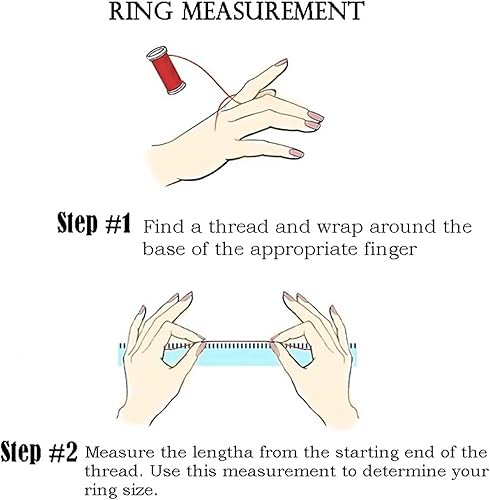 RING MEASUREMENT

Step #1 Find a thread and wrap around the base of the appropriate finger

Step #2 Measure the lengtha from the starting end of the thread. Use this measurement to determine your ring size.