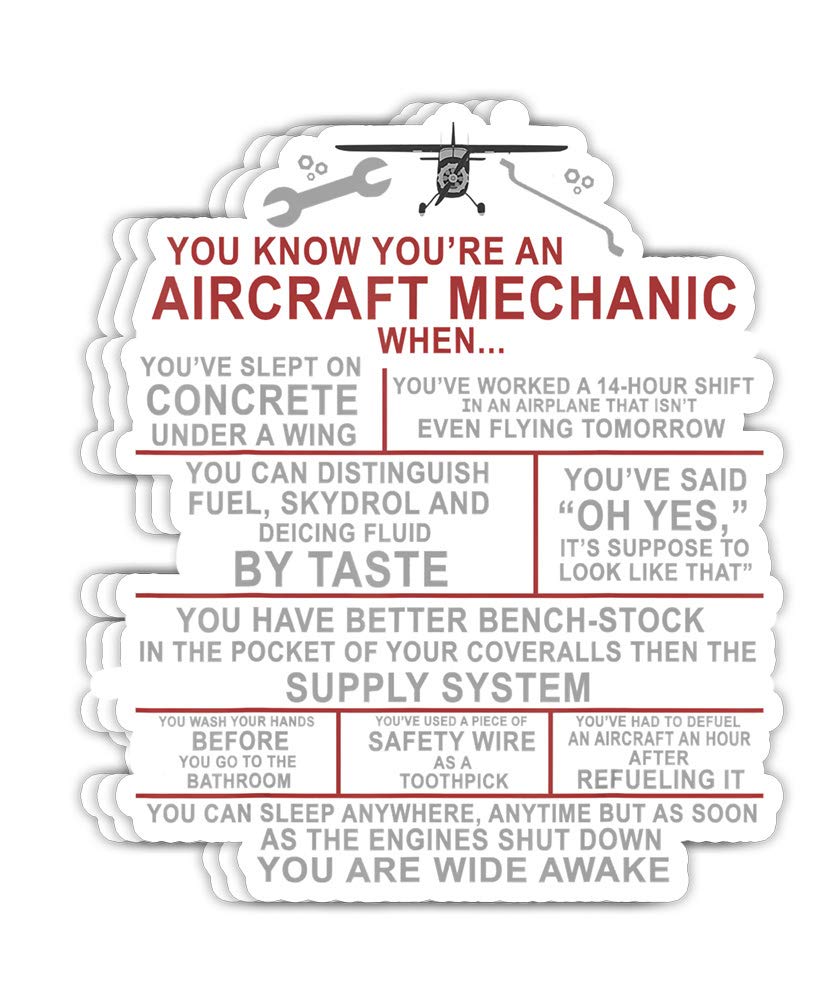 YOU KNOW YOU'RE AN
AIRCRAFT MECHANIC
WHEN...

YOU'VE SLEPT ON CONCRETE UNDER A WING

YOU'VE WORKED A 14-HOUR SHIFT IN AN AIRPLANE THAT ISN'T EVEN FLYING TOMORROW

YOU CAN DISTINGUISH FUEL, SKYDROL AND DEICING FLUID BY TASTE

YOU'VE SAID "OH YES," IT'S SUPPOSE TO LOOK LIKE THAT"

YOU HAVE BETTER BENCH-STOCK IN THE POCKET OF YOUR COVERALLS THEN THE SUPPLY SYSTEM

YOU WASH YOUR HANDS BEFORE YOU GO TO THE BATHROOM

YOU'VE USED A PIECE OF SAFETY WIRE AS A TOOTHPICK

YOU'VE HAD TO DEFUEL AN AIRCRAFT AN HOUR AFTER REFUELING IT

YOU CAN SLEEP ANYWHERE, ANYTIME BUT AS SOON AS THE ENGINES SHUT DOWN YOU ARE WIDE AWAKE