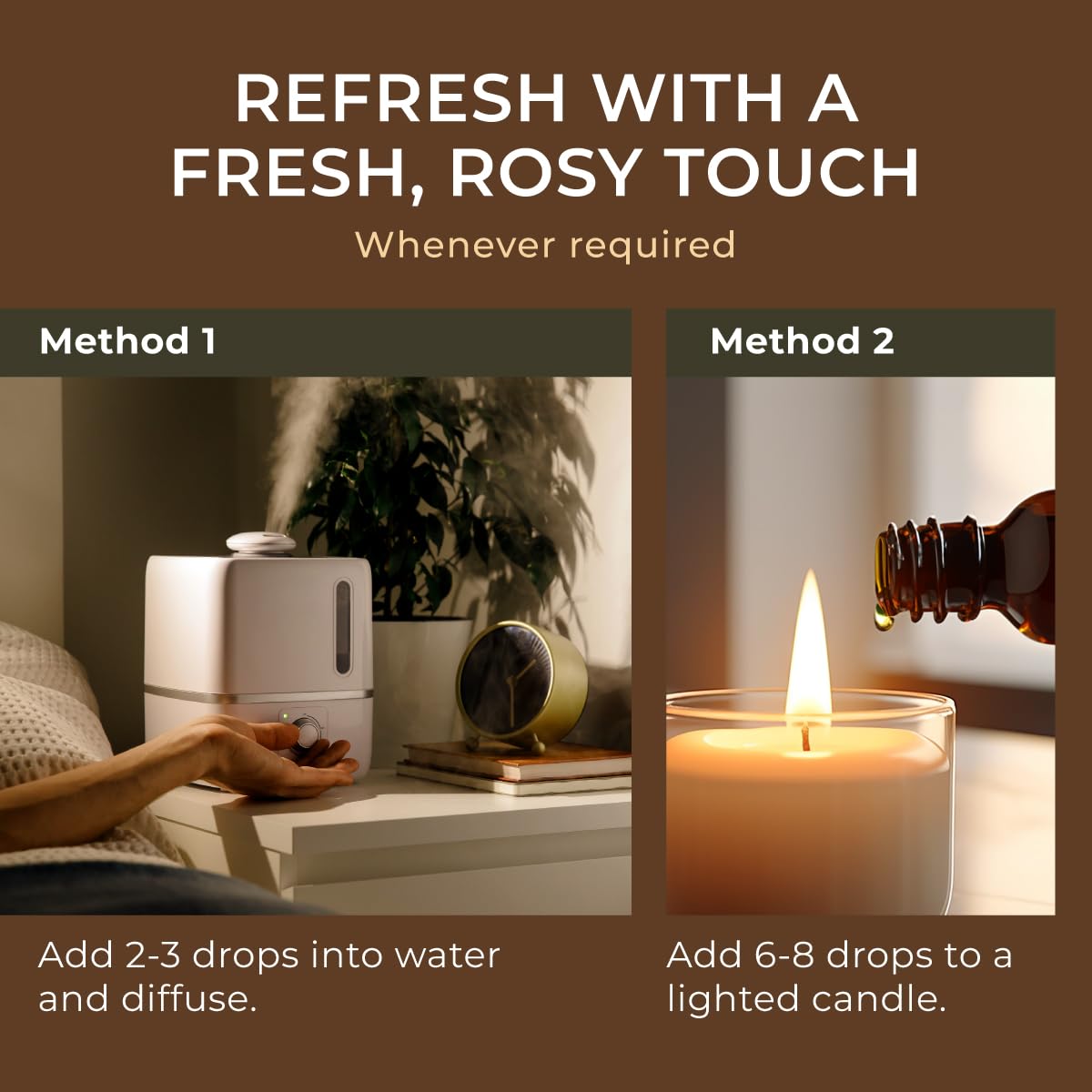 REFRESH WITH A FRESH, ROSY TOUCH

Whenever required

Method 1

Add 2-3 drops into water and diffuse.

Method 2

Add 6-8 drops to a lighted candle.