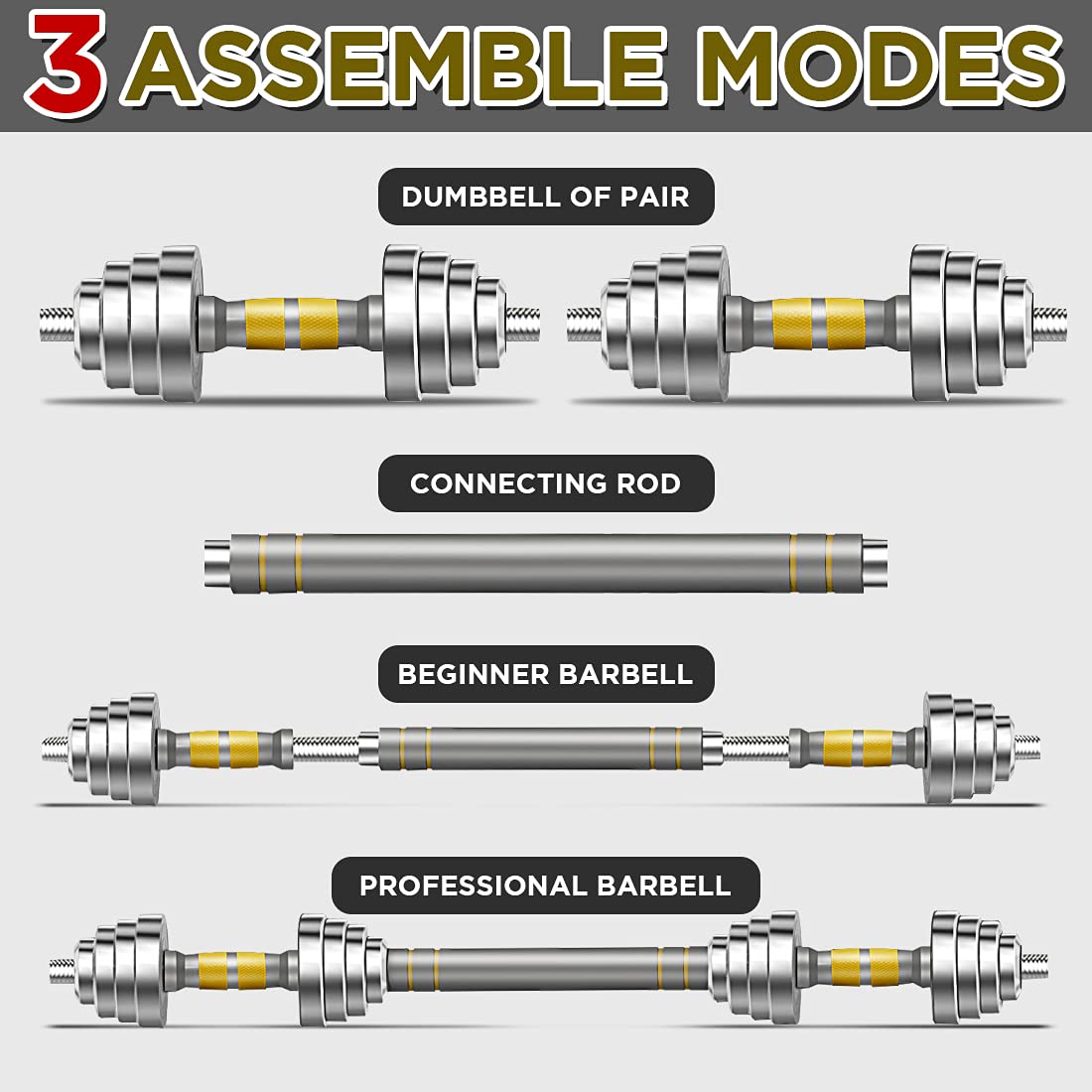 3 ASSEMBLE MODES

DUMBBELL OF PAIR

CONNECTING ROD

BEGINNER BARBELL

PROFESSIONAL BARBELL