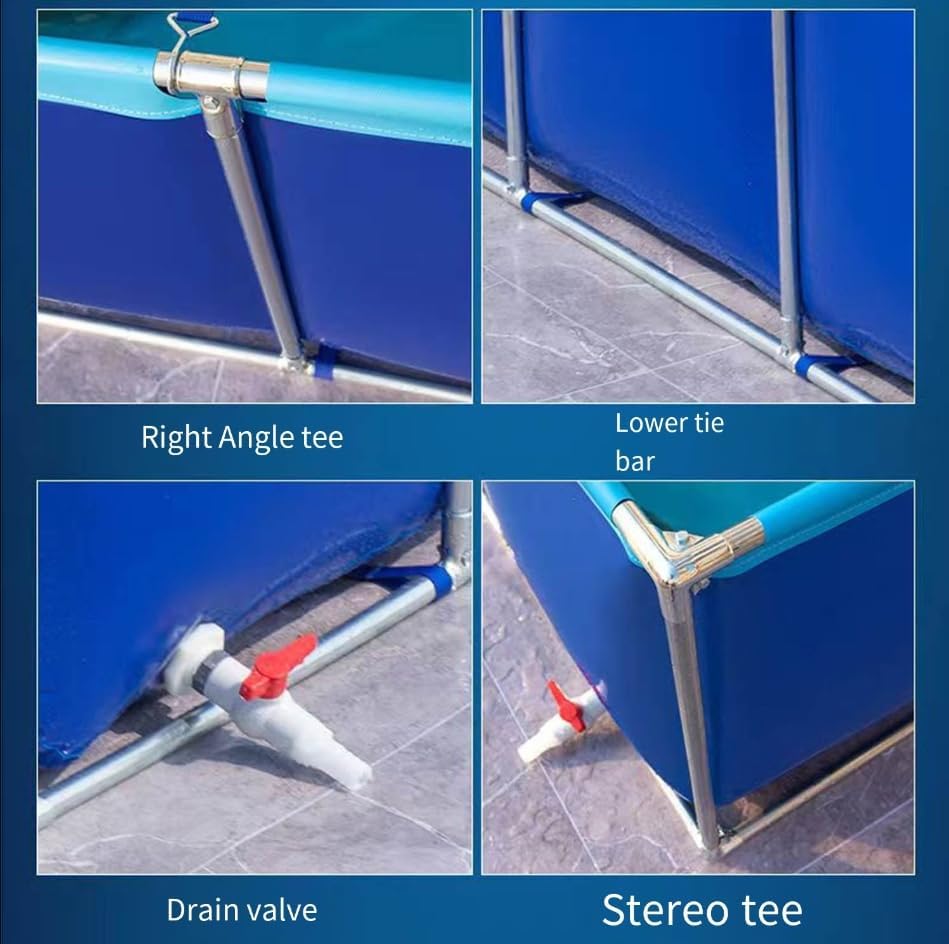 Right Angle tee

Lower tie bar

Drain valve

Stereo tee