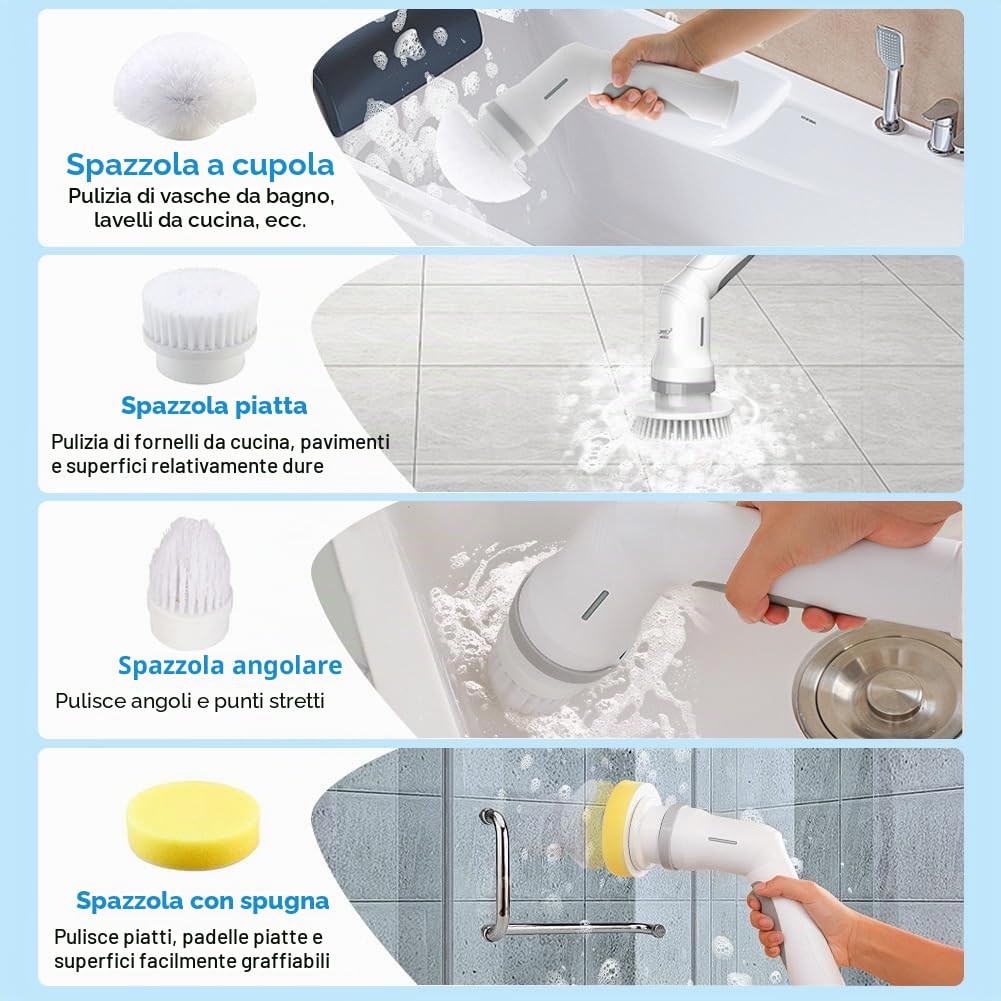 Spazzola a cupola
Pulizia di vasche da bagno, lavelli da cucina, ecc.

Spazzola piatta
Pulizia di fornelli da cucina, pavimenti e superfici relativamente dure

Spazzola angolare
Pulisce angoli e punti stretti

Spazzola con spugna
Pulisce piatti, padelle piatte e superfici facilmente graffiabili