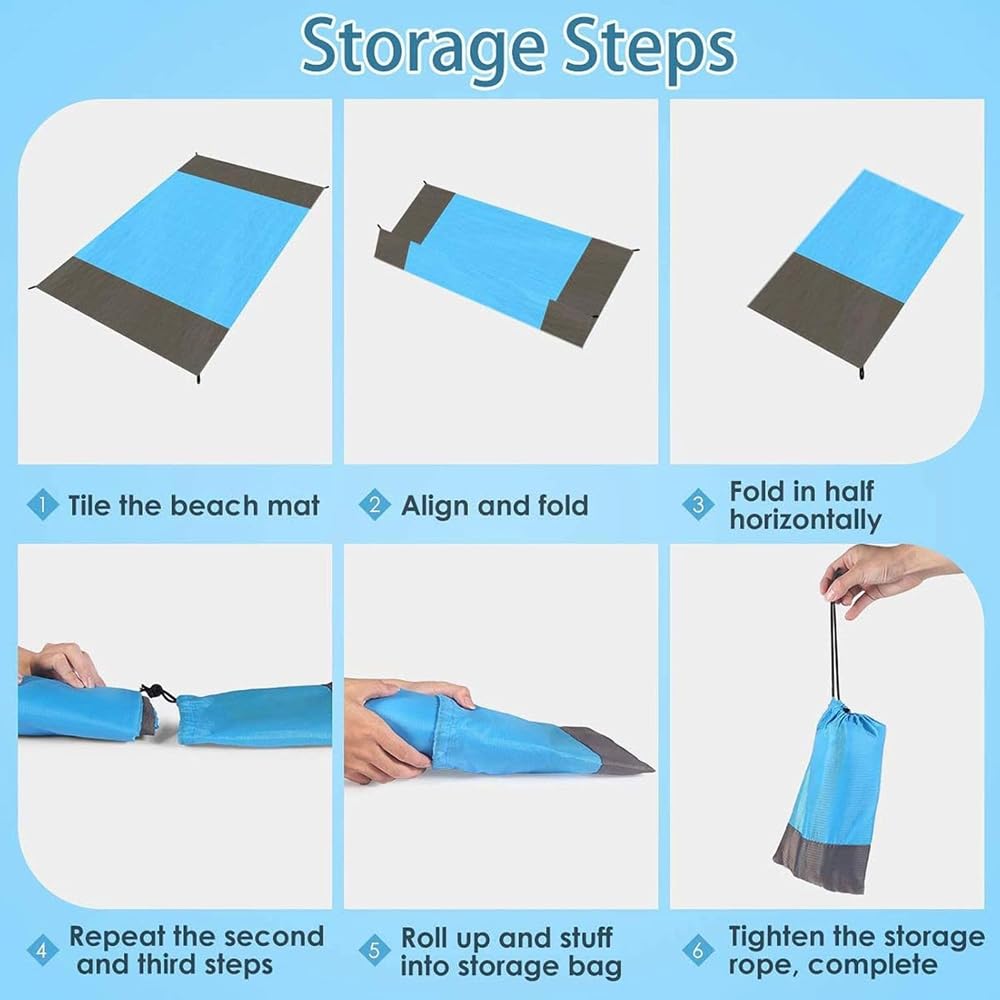 Storage Steps

1 Tile the beach mat

2 Align and fold

3 Fold in half horizontally

4 Repeat the second and third steps

5 Roll up and stuff into storage bag

6 Tighten the storage rope, complete