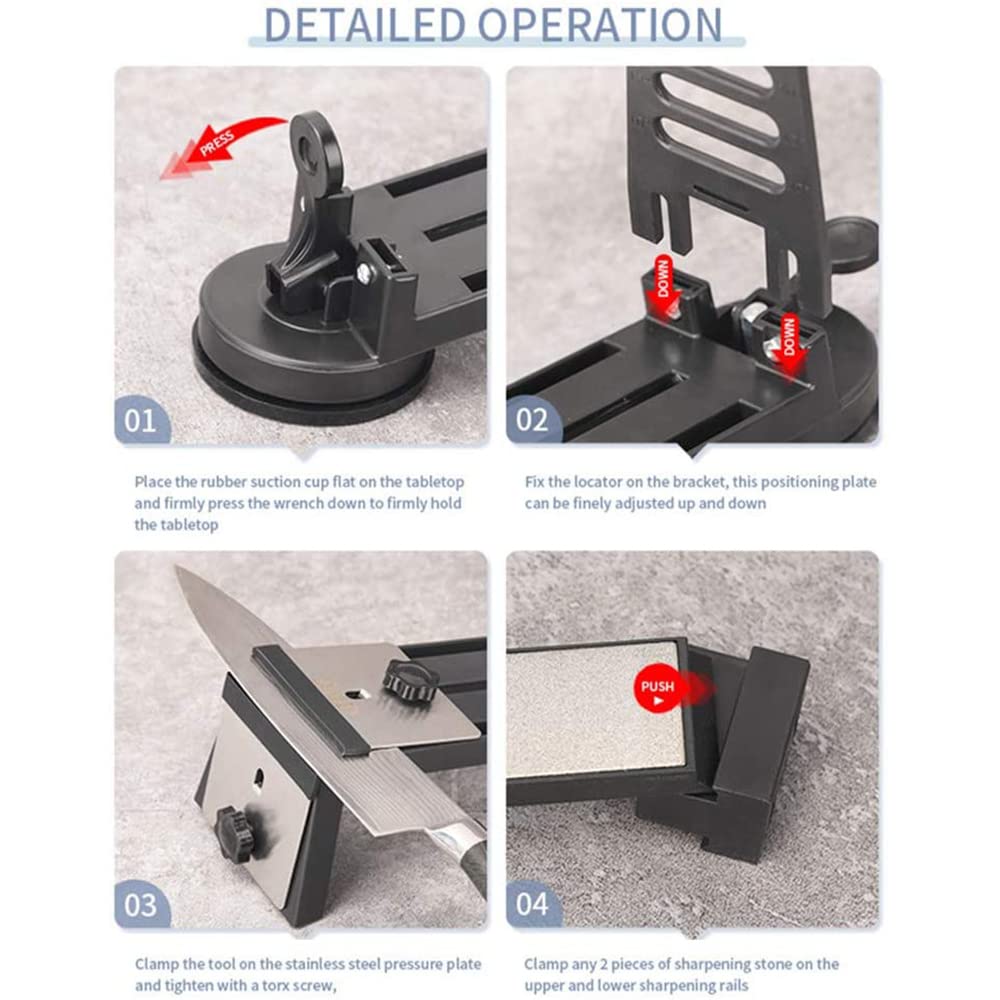 DETAILED OPERATION

PRESS

01

Place the rubber suction cup flat on the tabletop and firmly press the wrench down to firmly hold the tabletop

DOWN

DOWN

02

Fix the locator on the bracket, this positioning plate can be finely adjusted up and down

03

Clamp the tool on the stainless steel pressure plate and tighten with a torx screw,

PUSH

04

Clamp any 2 pieces of sharpening stone on the upper and lower sharpening rails