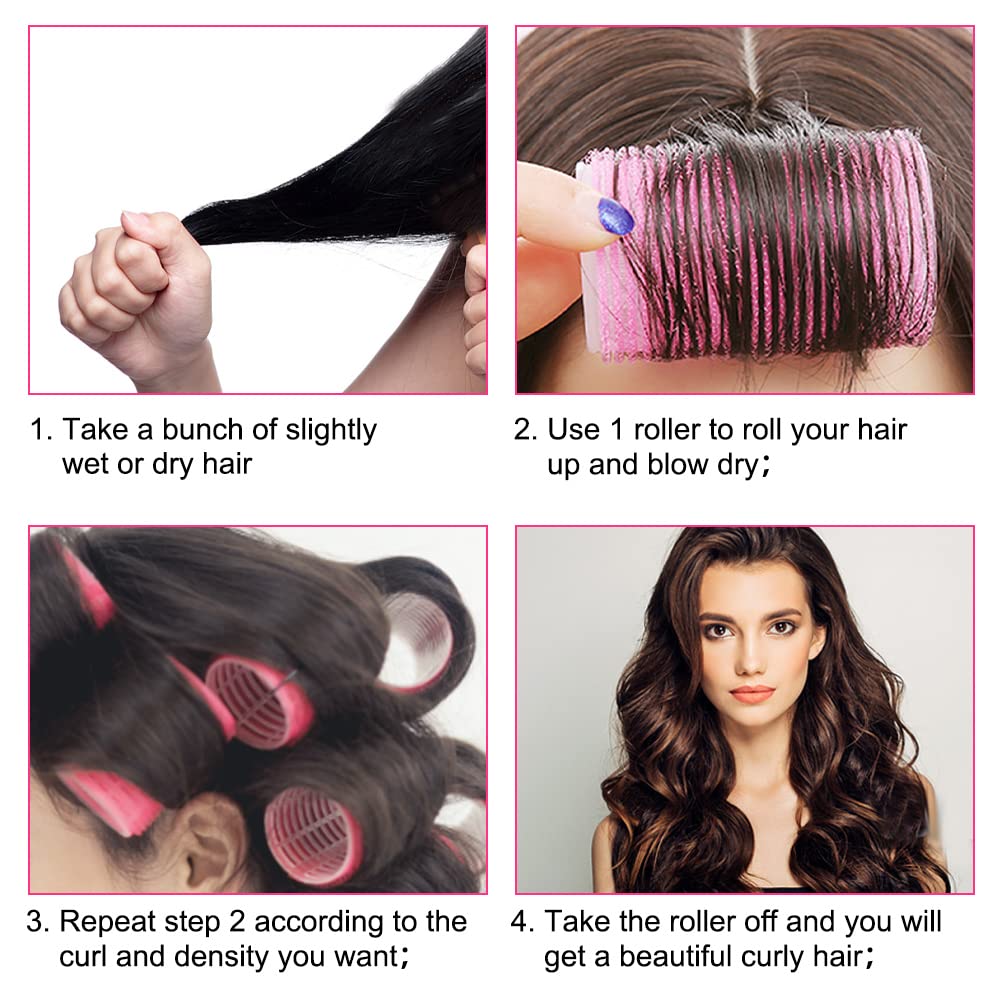 1. Take a bunch of slightly wet or dry hair

2. Use 1 roller to roll your hair up and blow dry;

3. Repeat step 2 according to the curl and density you want;

4. Take the roller off and you will get a beautiful curly hair;