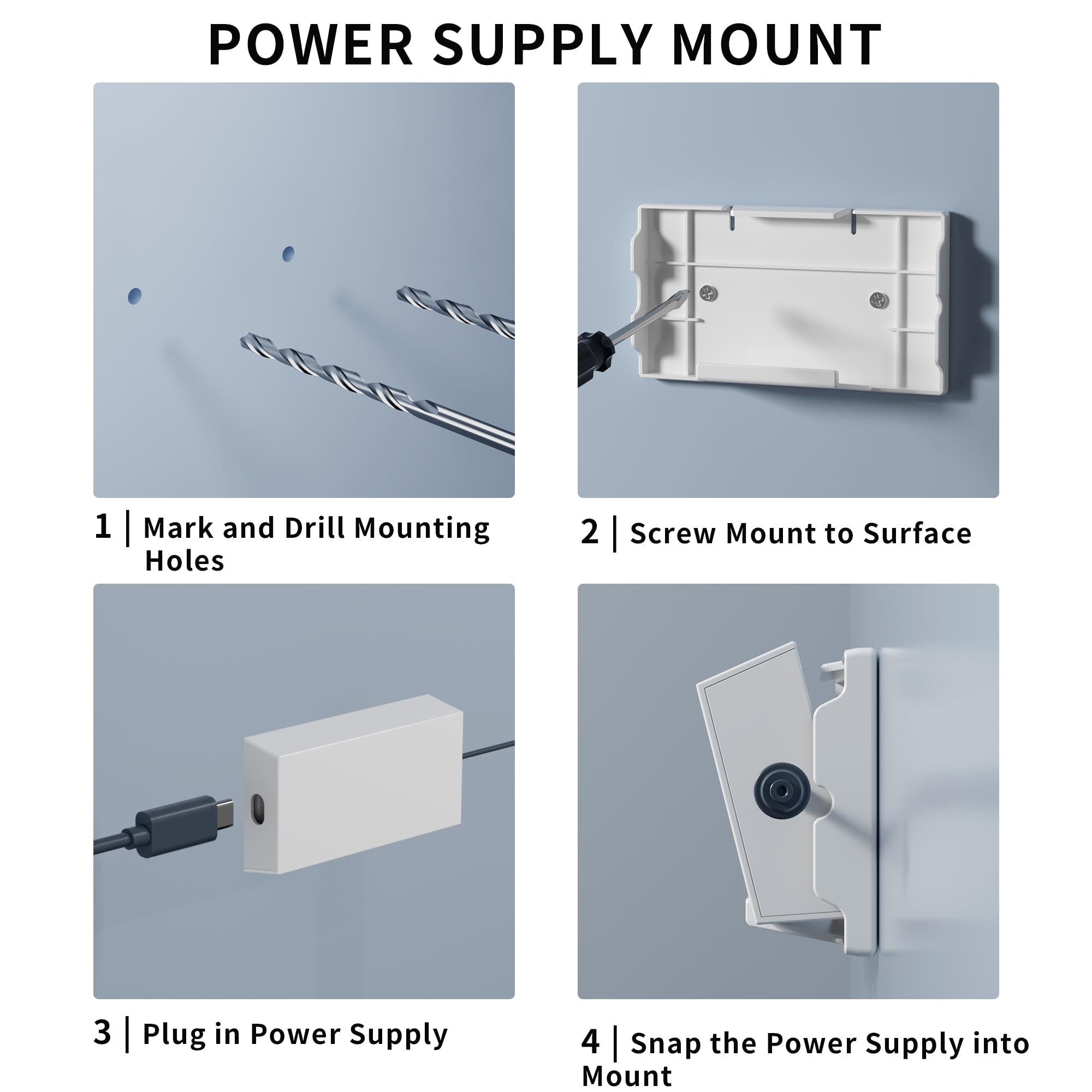 POWER SUPPLY MOUNT

1 | Mark and Drill Mounting Holes

2 | Screw Mount to Surface

3 | Plug in Power Supply

4 | Snap the Power Supply into Mount