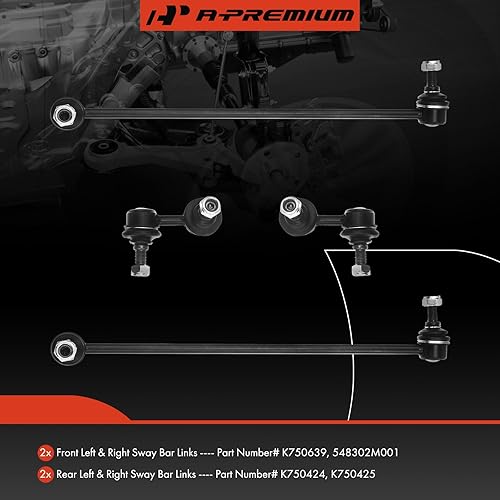 A-PREMIUM

2x Front Left & Right Sway Bar Links ---- Part Number# K750639, 548302M001

2x Rear Left & Right Sway Bar Links ---- Part Number# K750424, K750425