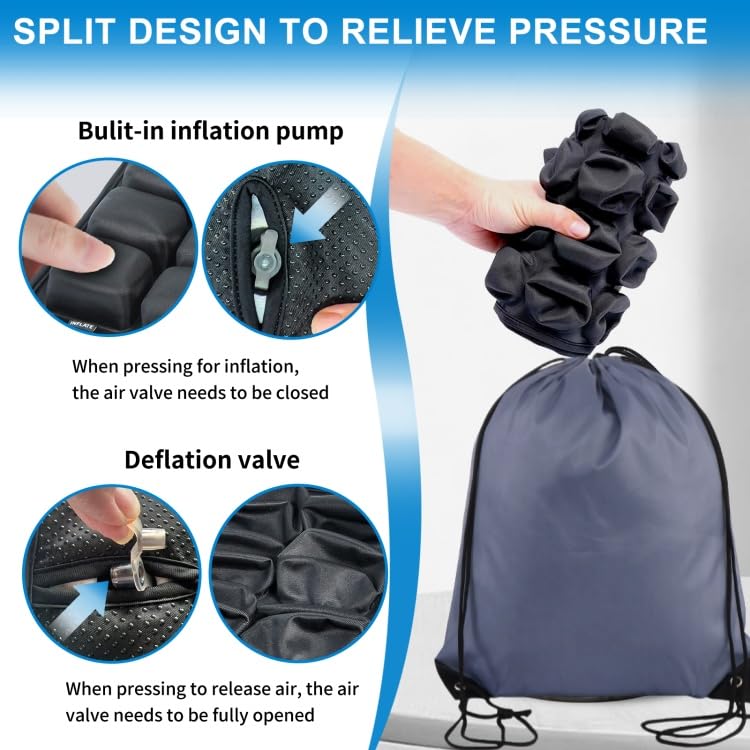 SPLIT DESIGN TO RELIEVE PRESSURE

Bulit-in inflation pump

INFLATE

When pressing for inflation, the air valve needs to be closed

Deflation valve

When pressing to release air, the air valve needs to be fully opened