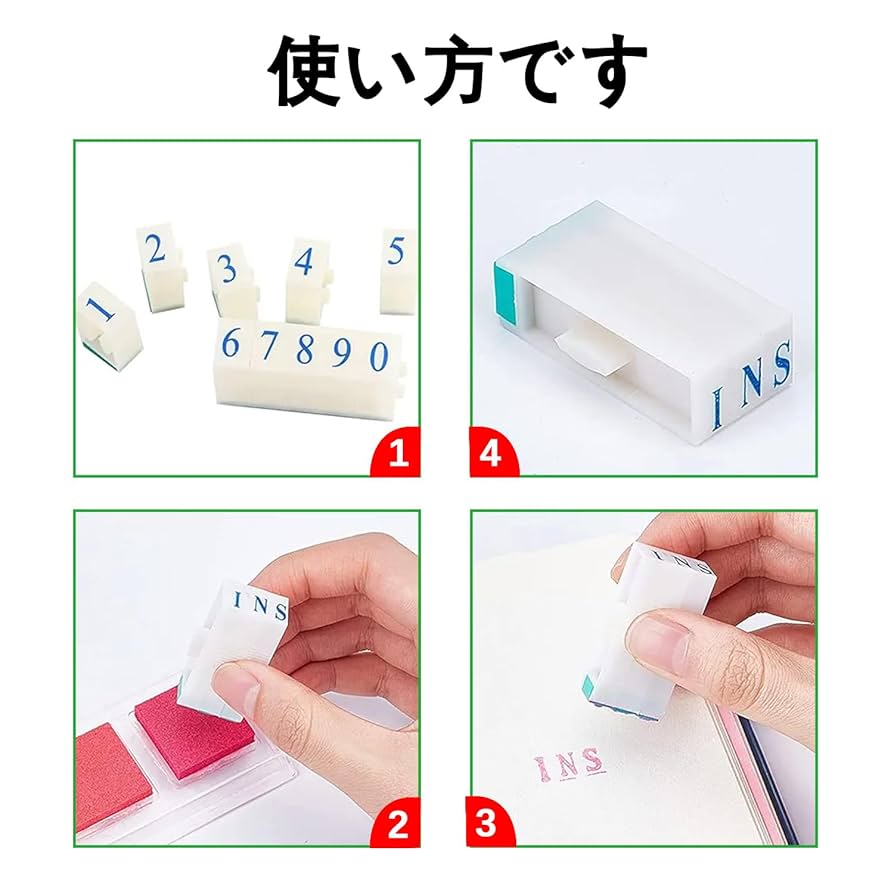 使い方です

1 2 3 4 5
6 7 8 9 0
1

I N S
4

I N S
2

I N S
I N S
3