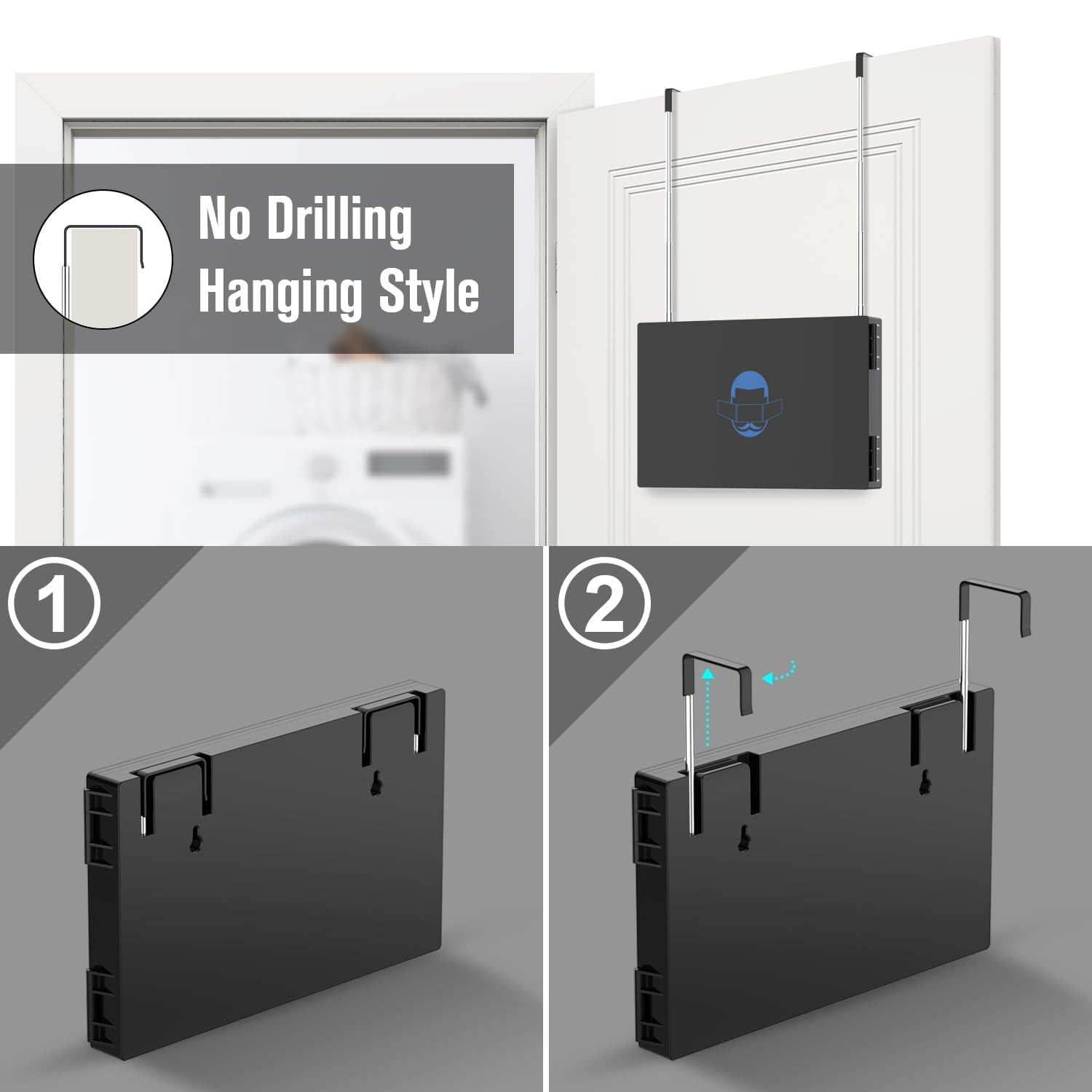 No Drilling
Hanging Style

1

2