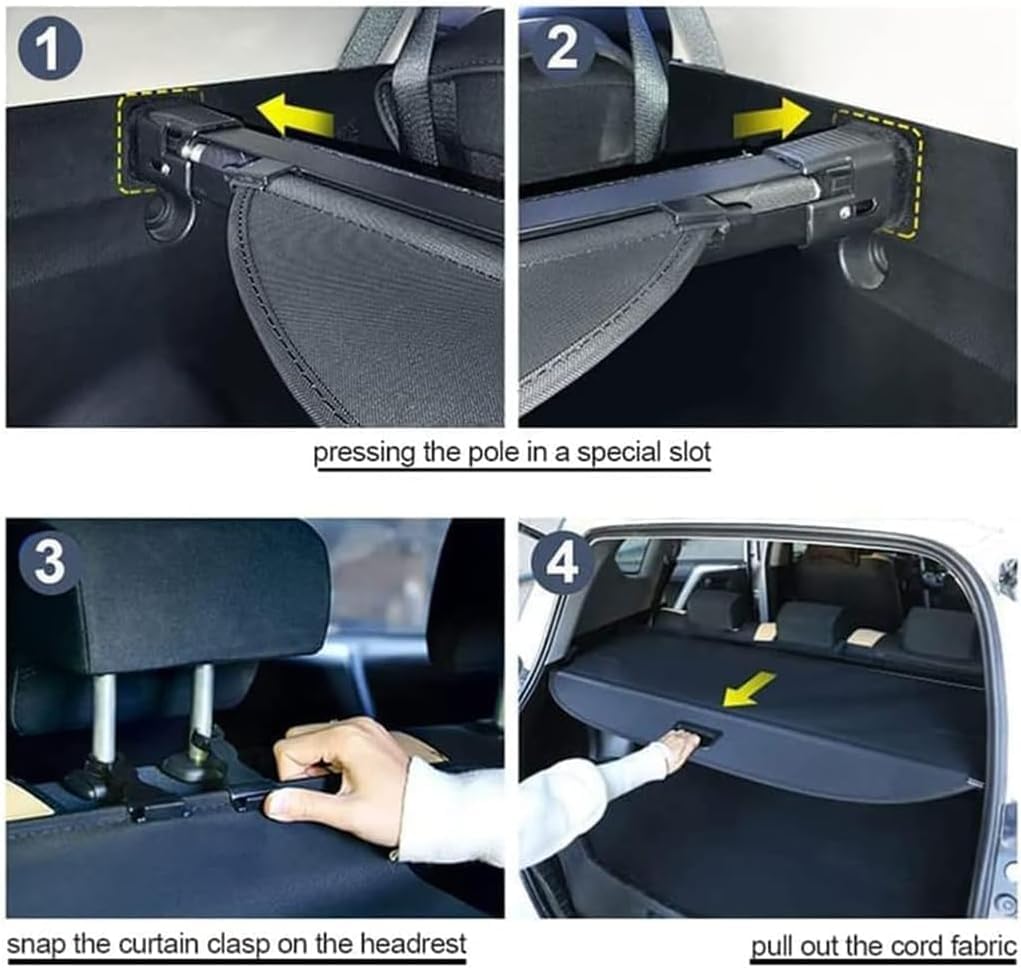 1

2

pressing the pole in a special slot

3

4

snap the curtain clasp on the headrest

pull out the cord fabric