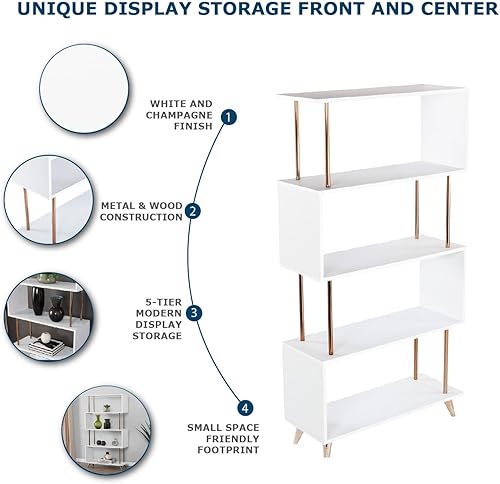 UNIQUE DISPLAY STORAGE FRONT AND CENTER

WHITE AND CHAMPAGNE FINISH

1

METAL & WOOD CONSTRUCTION

2

5-TIER MODERN DISPLAY STORAGE

3

4

SMALL SPACE FRIENDLY FOOTPRINT