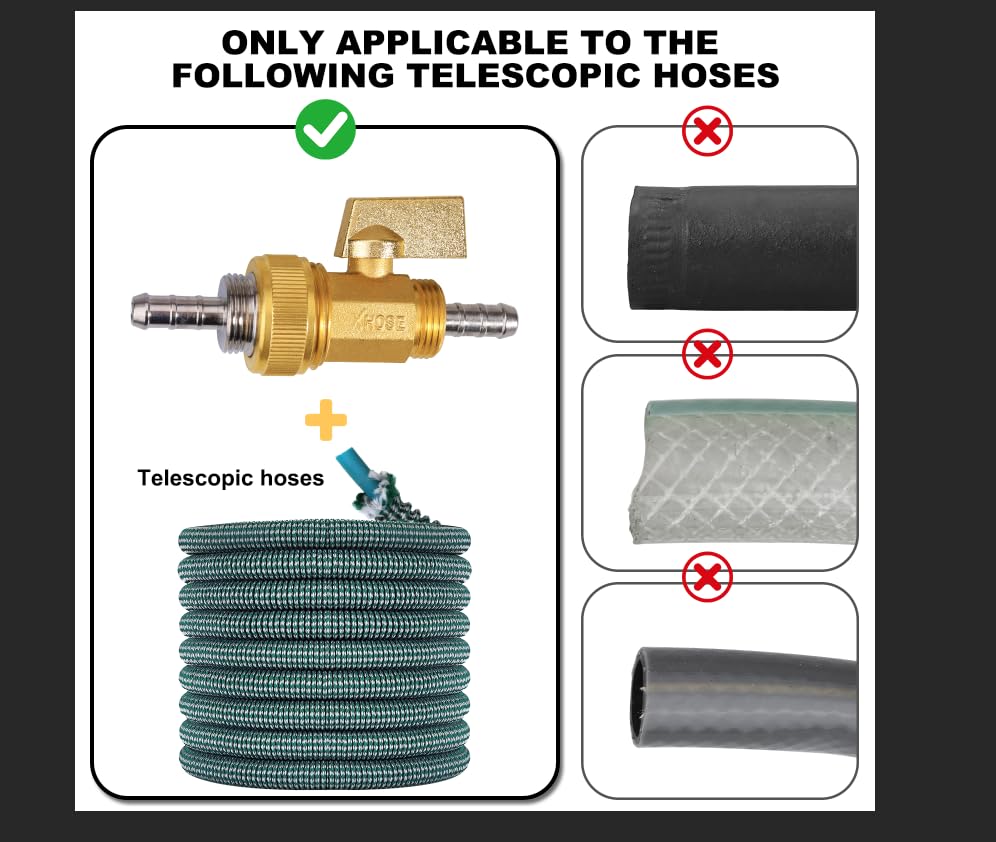 ONLY APPLICABLE TO THE FOLLOWING TELESCOPIC HOSES

HOSE

Telescopic hoses