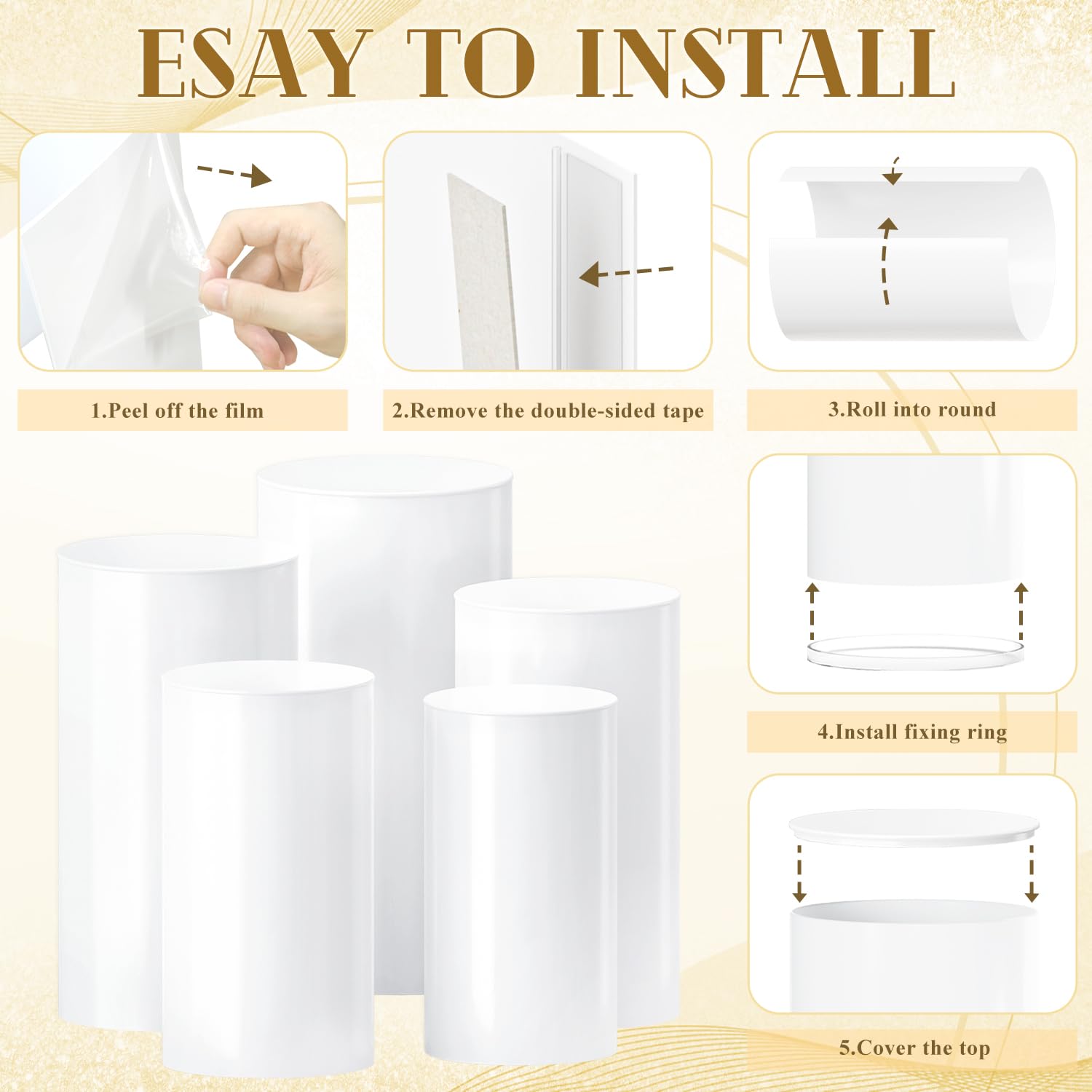 ESAY TO INSTALL

1.Peel off the film

2.Remove the double-sided tape

3.Roll into round

4.Install fixing ring

5.Cover the top