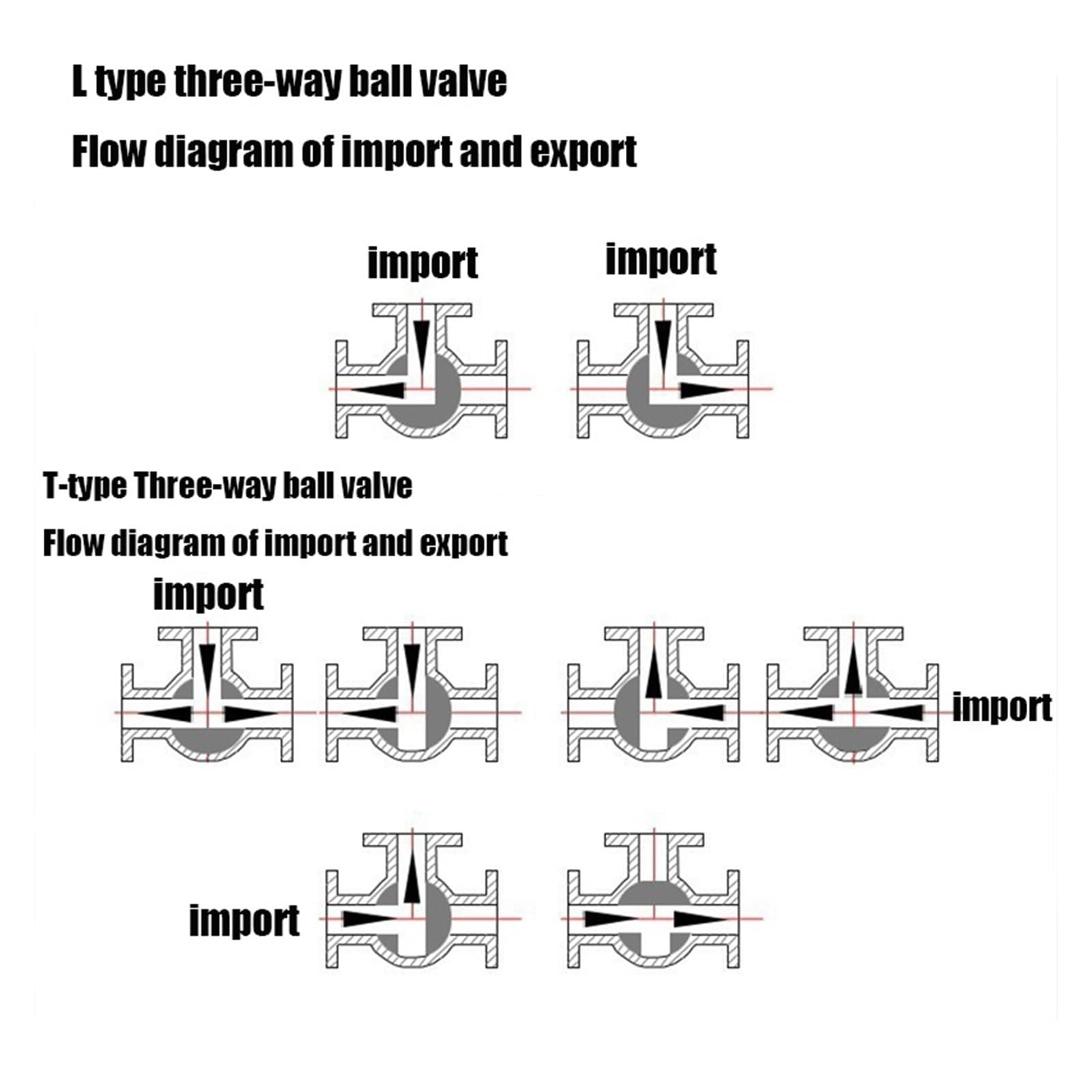 L type three-way ball valve

Flow diagram of import and export

import

import

T-type Three-way ball valve

Flow diagram of import and export

import

import

import