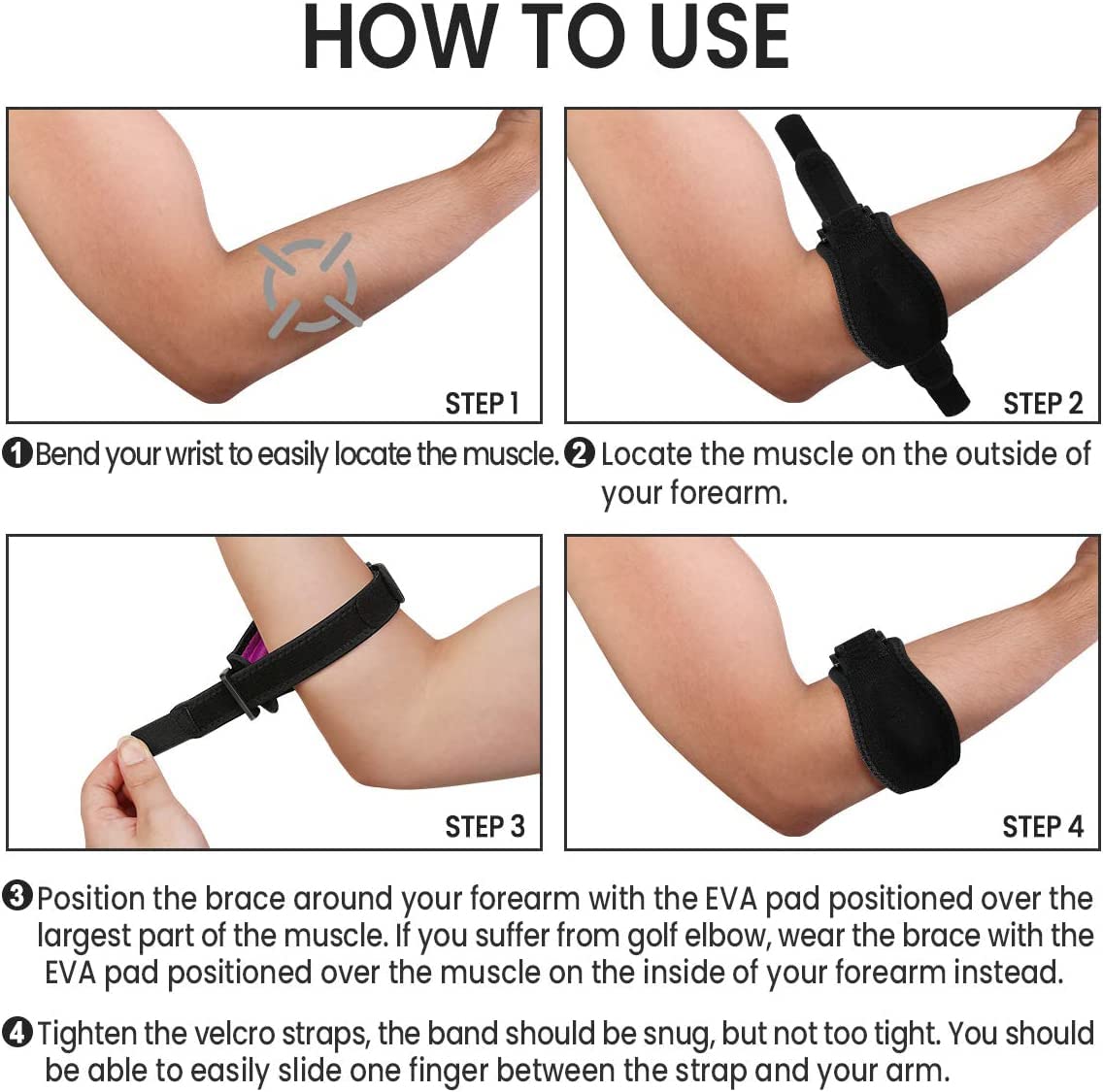 HOW TO USE

STEP 1

STEP 2

❶ Bend your wrist to easily locate the muscle.

❷ Locate the muscle on the outside of your forearm.

STEP 3

STEP 4

❸ Position the brace around your forearm with the EVA pad positioned over the largest part of the muscle. If you suffer from golf elbow, wear the brace with the EVA pad positioned over the muscle on the inside of your forearm instead.

❹ Tighten the velcro straps, the band should be snug, but not too tight. You should be able to easily slide one finger between the strap and your arm.