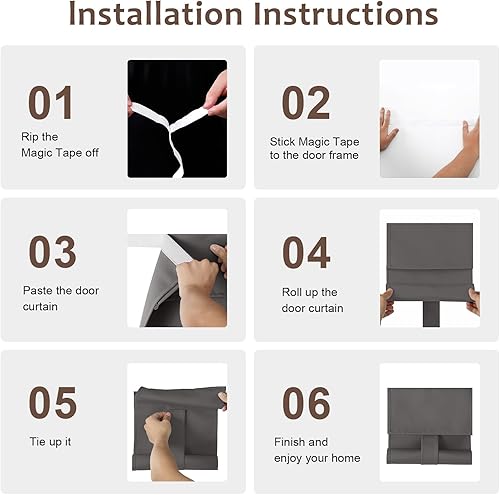 Installation Instructions

01
Rip the Magic Tape off

02
Stick Magic Tape to the door frame

03
Paste the door curtain

04
Roll up the door curtain

05
Tie up it

06
Finish and enjoy your home